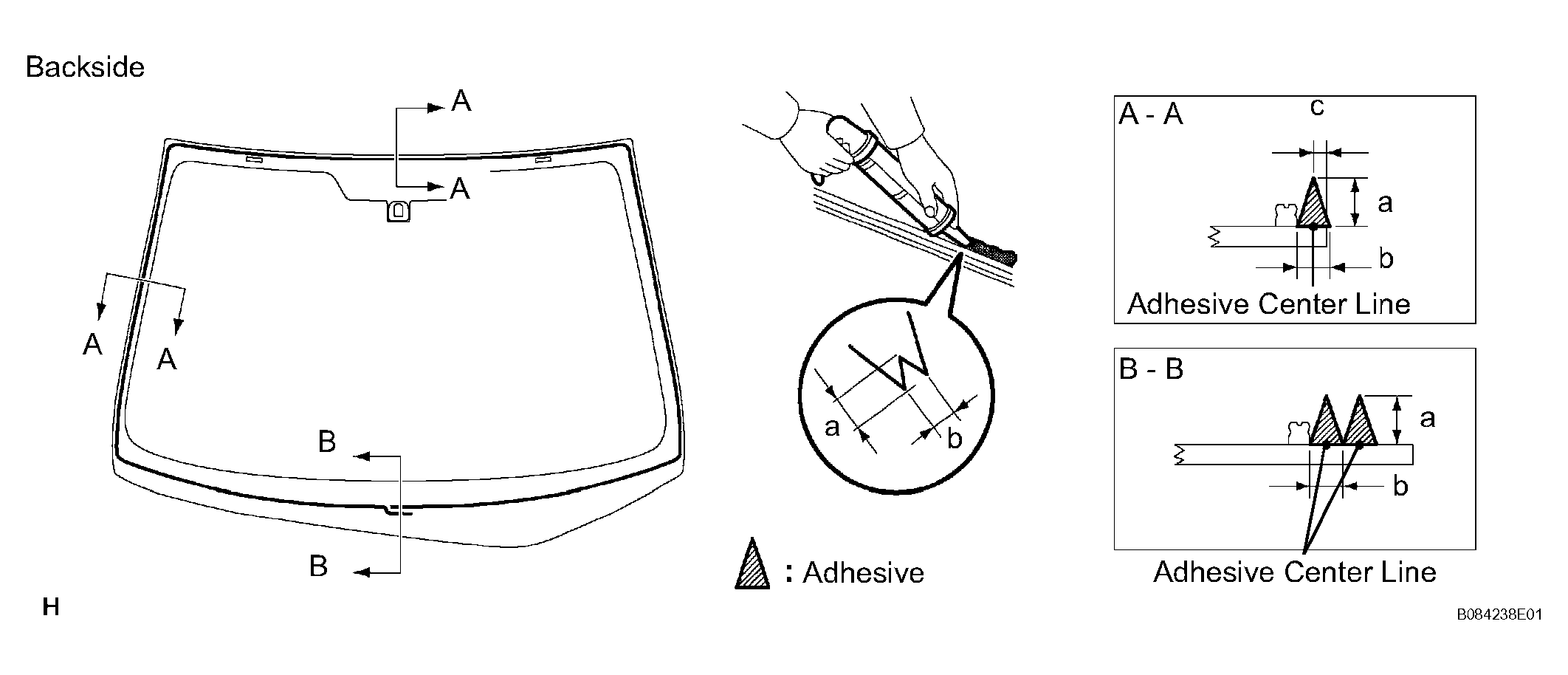 Backside

A
A
A
A
B
B

a
b

: Adhesive

A - A
c
a
b
Adhesive Center Line

B - B
a
b
Adhesive Center Line

H

B084238E01