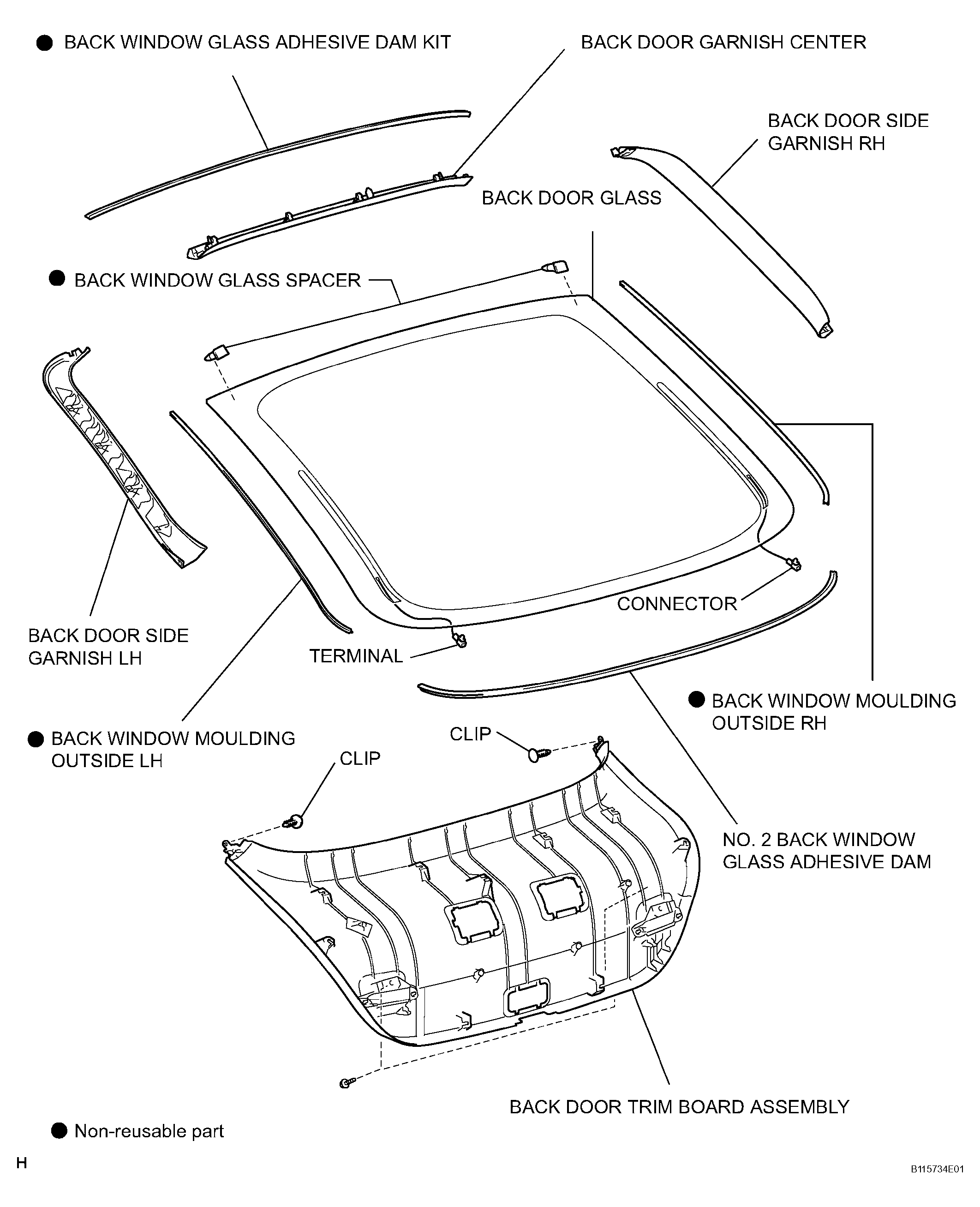 ● BACK WINDOW GLASS ADHESIVE DAM KIT

BACK DOOR GARNISH CENTER

BACK DOOR SIDE GARNISH RH

BACK DOOR GLASS

● BACK WINDOW GLASS SPACER

CONNECTOR

BACK DOOR SIDE GARNISH LH

TERMINAL

● BACK WINDOW MOULDING OUTSIDE RH

● BACK WINDOW MOULDING OUTSIDE LH

CLIP

CLIP

NO. 2 BACK WINDOW GLASS ADHESIVE DAM

BACK DOOR TRIM BOARD ASSEMBLY

● Non-reusable part

H

B115734E01