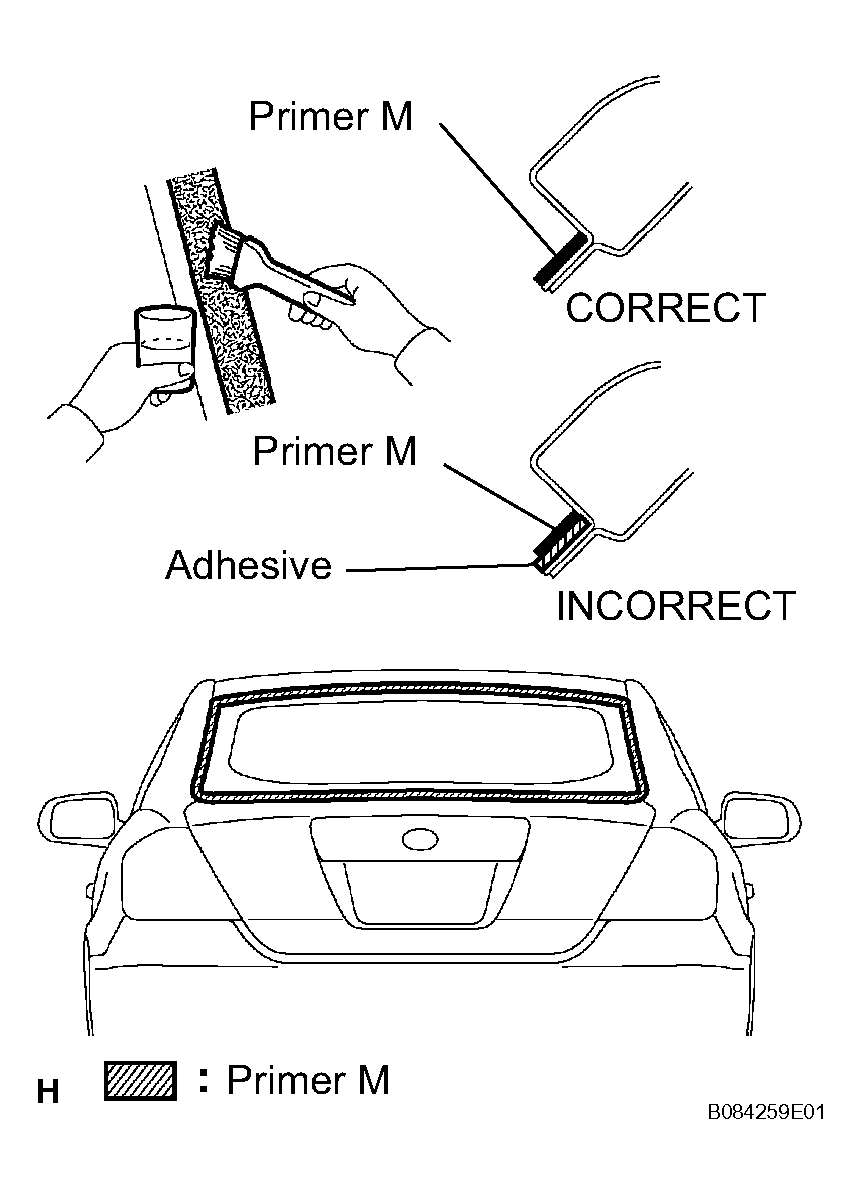 Primer M

CORRECT

Primer M

Adhesive

INCORRECT

H : Primer M

B084259E01