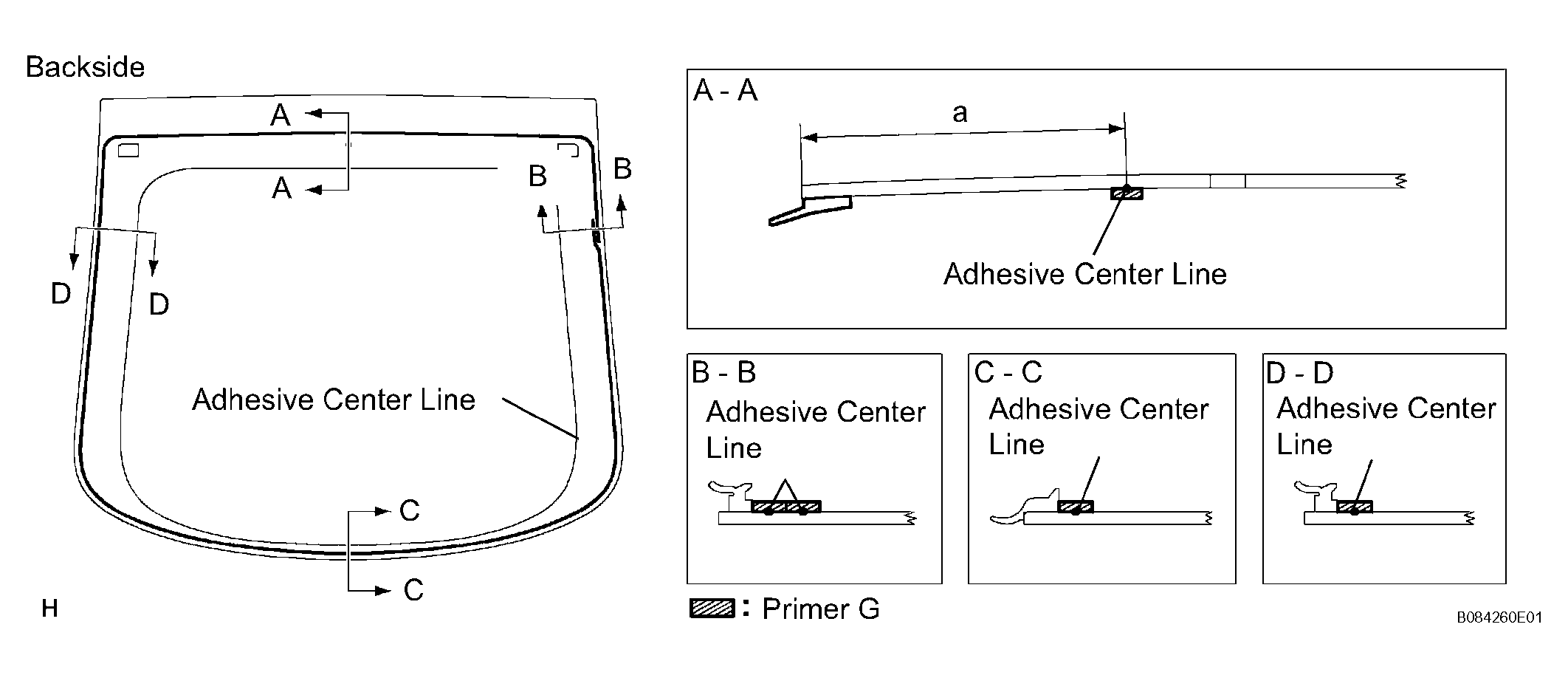 Backside

A

A

B

B

D

D

Adhesive Center Line

C

C

H

A - A

a

Adhesive Center Line

B - B

Adhesive Center Line

C - C

Adhesive Center Line

D - D

Adhesive Center Line

: Primer G

B084260E01