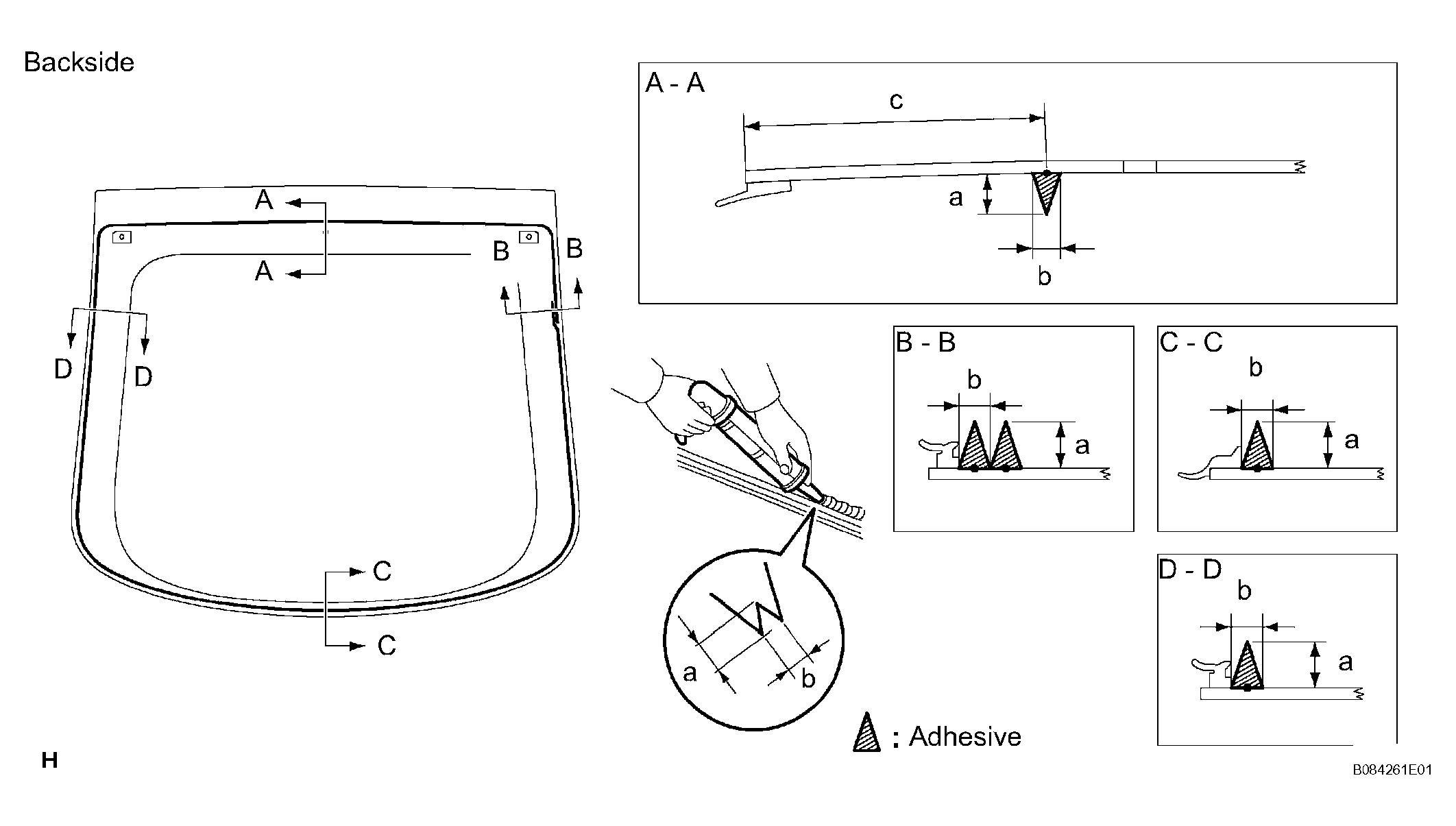 Backside

A
A
B
B
D
D
C
C

A - A
c
a
b

B - B
b
a

C - C
b
a

D - D
b
a

a
b

: Adhesive

H

B084261E01