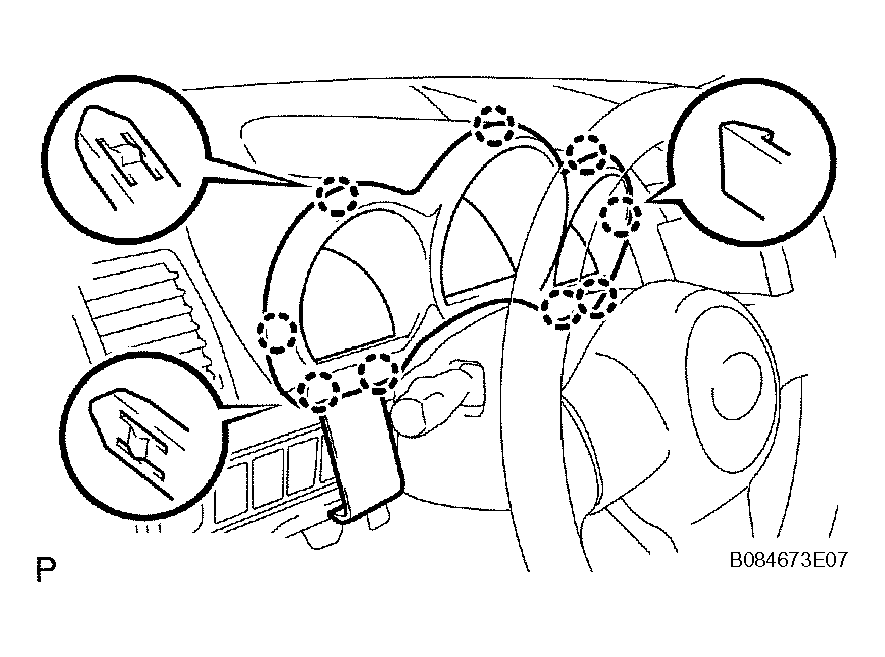 P

B084673E07