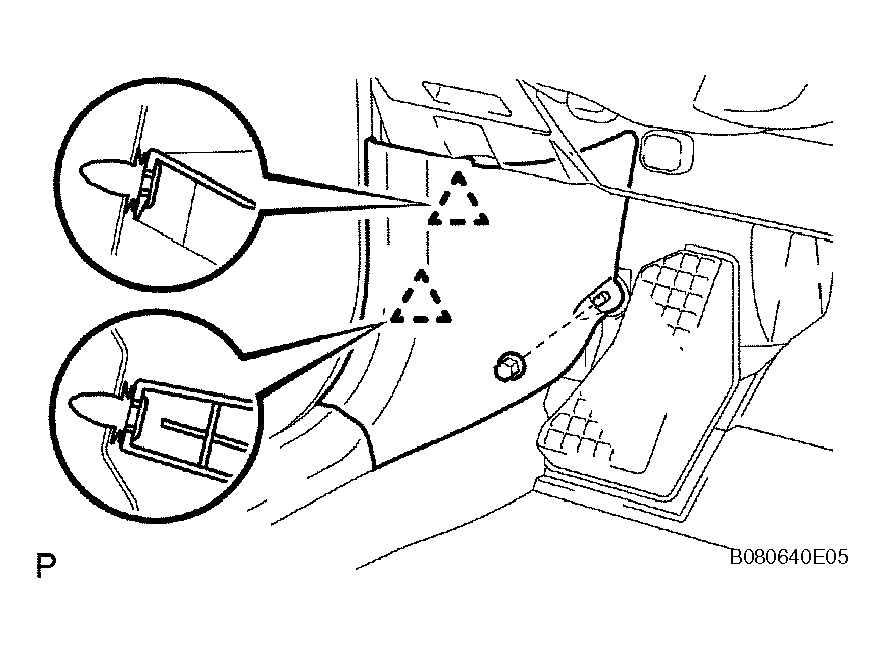 P

B080640E05