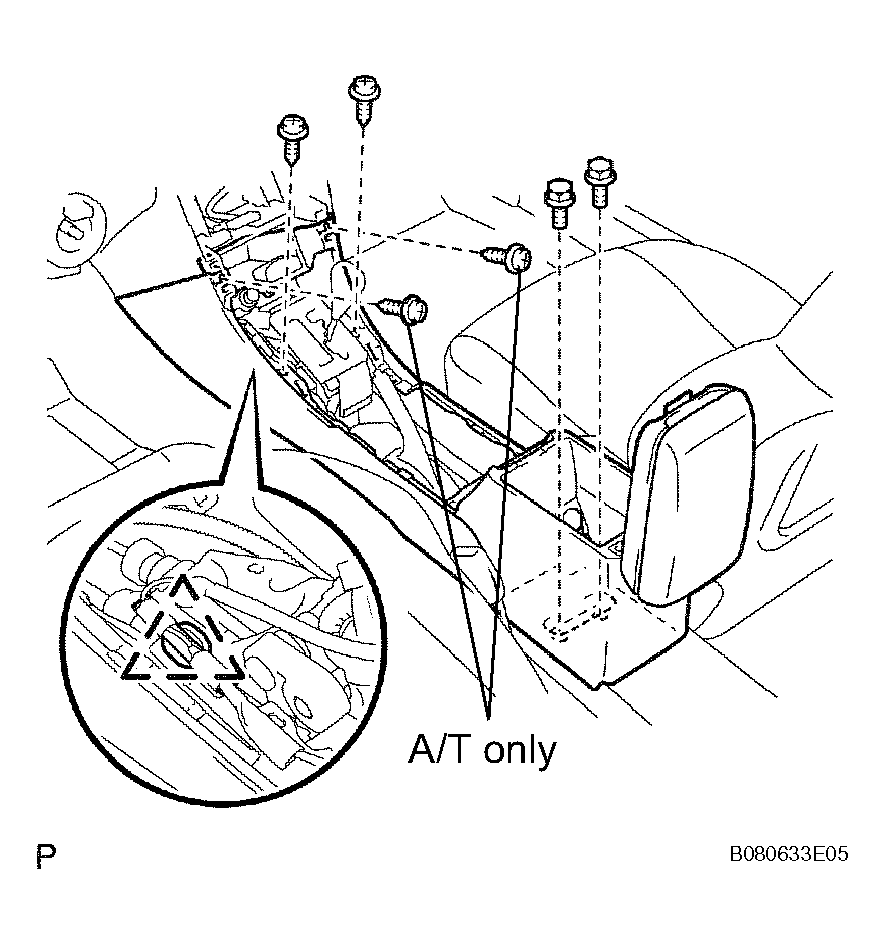 A/T only

P

B080633E05