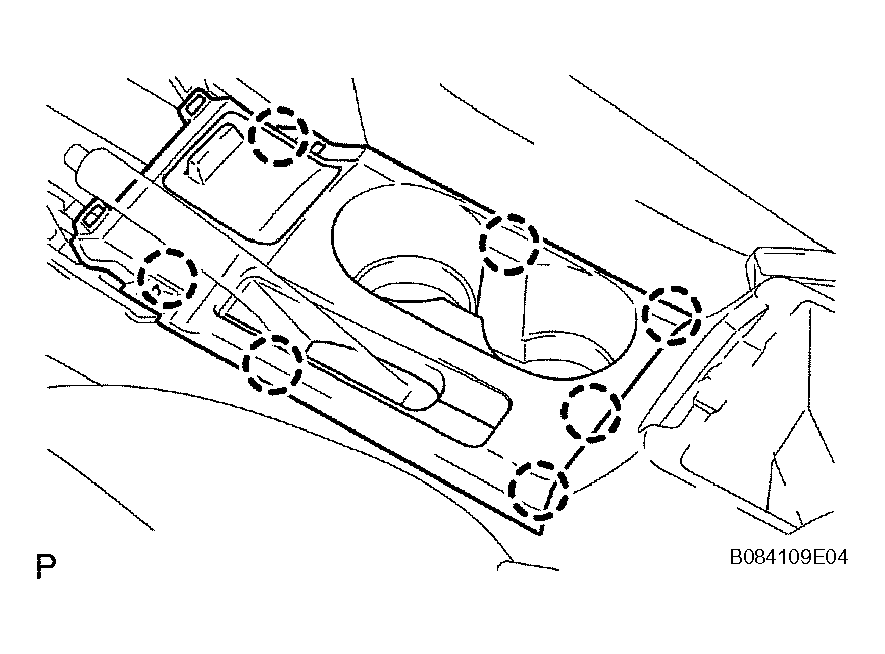 P

B084109E04