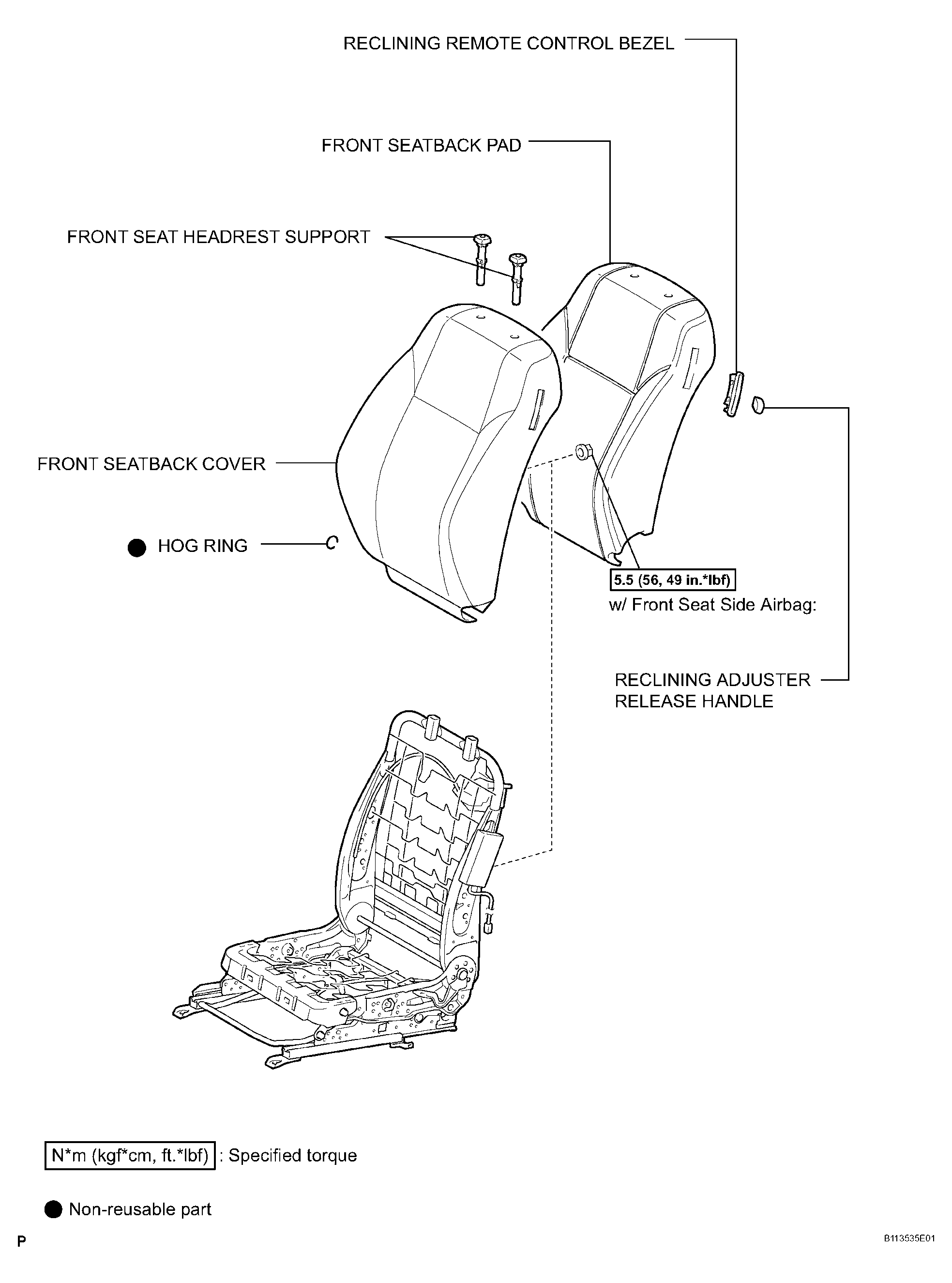 RECLINING REMOTE CONTROL BEZEL

FRONT SEATBACK PAD

FRONT SEAT HEADREST SUPPORT

FRONT SEATBACK COVER

HOG RING

5.5 (56, 49 in.*lbf)

w/ Front Seat Side Airbag:

RECLINING ADJUSTER RELEASE HANDLE

N*m (kgf*cm, ft.*lbf) : Specified torque

Non-reusable part

P

B113535E01