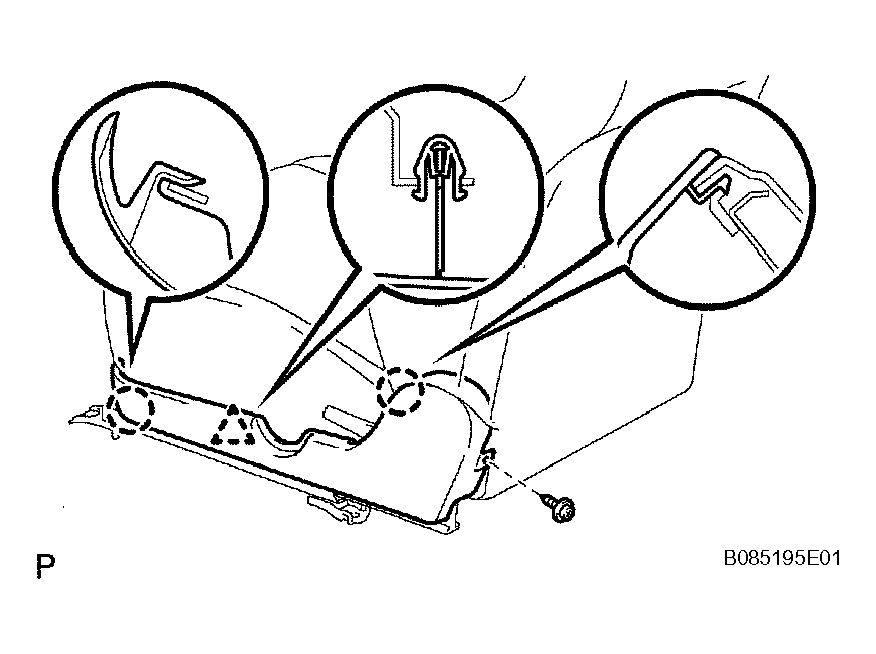 P

B085195E01