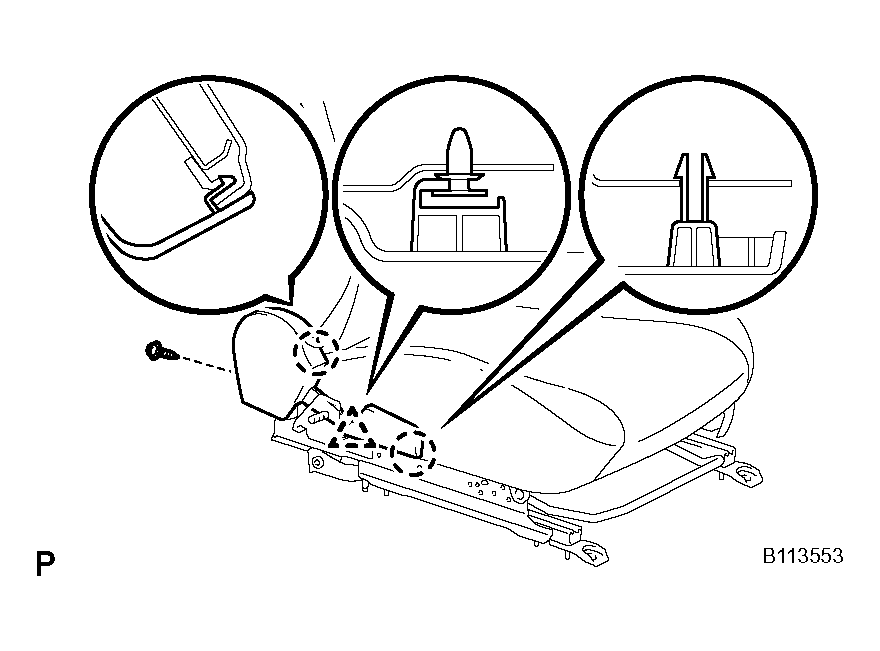 P

B113553