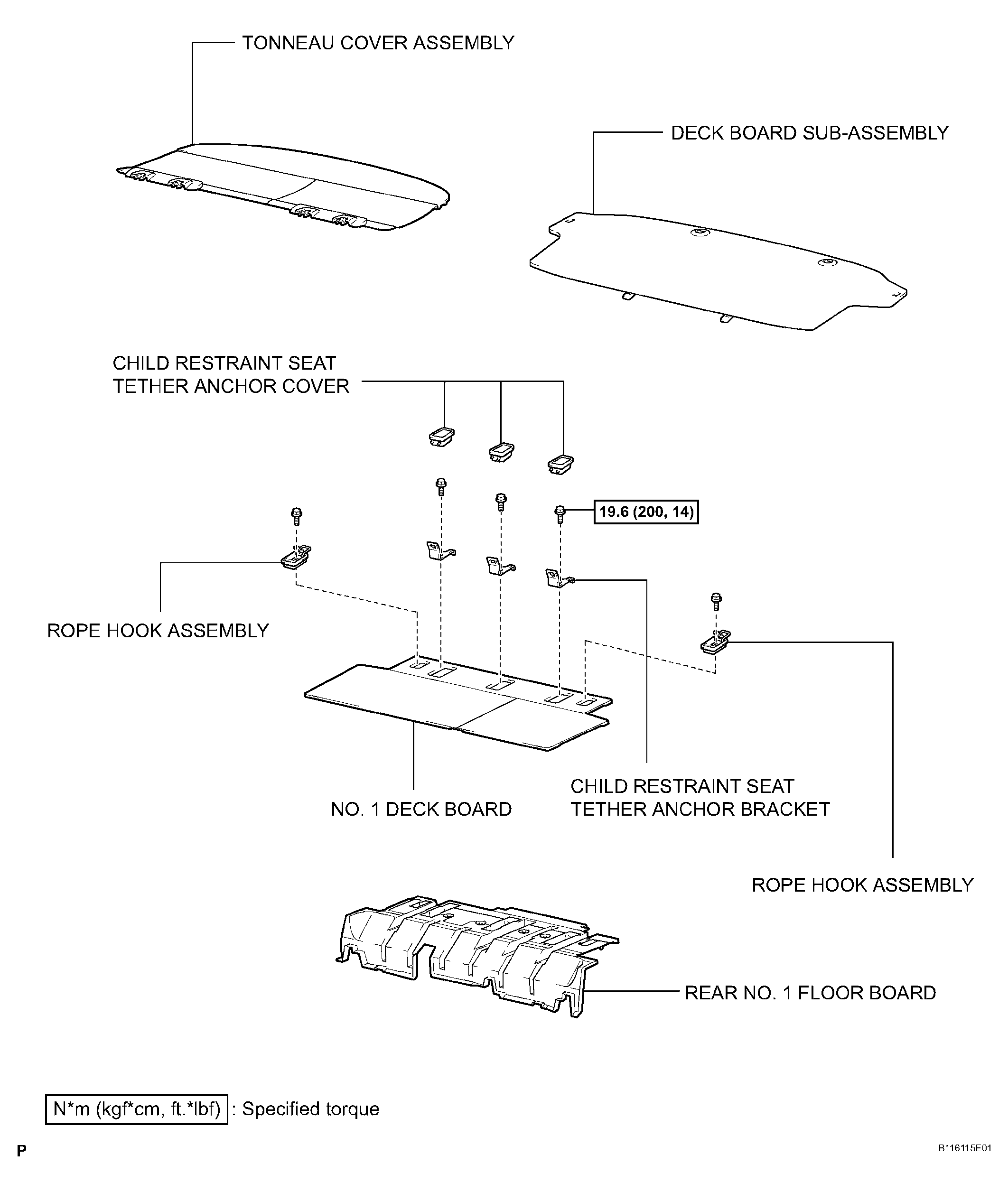 TONNEAU COVER ASSEMBLY

DECK BOARD SUB-ASSEMBLY

CHILD RESTRAINT SEAT TETHER ANCHOR COVER

19.6 (200, 14)

ROPE HOOK ASSEMBLY

NO. 1 DECK BOARD

CHILD RESTRAINT SEAT TETHER ANCHOR BRACKET

ROPE HOOK ASSEMBLY

REAR NO. 1 FLOOR BOARD

N*m (kgf*cm, ft.*lbf) : Specified torque

P

B116115E01