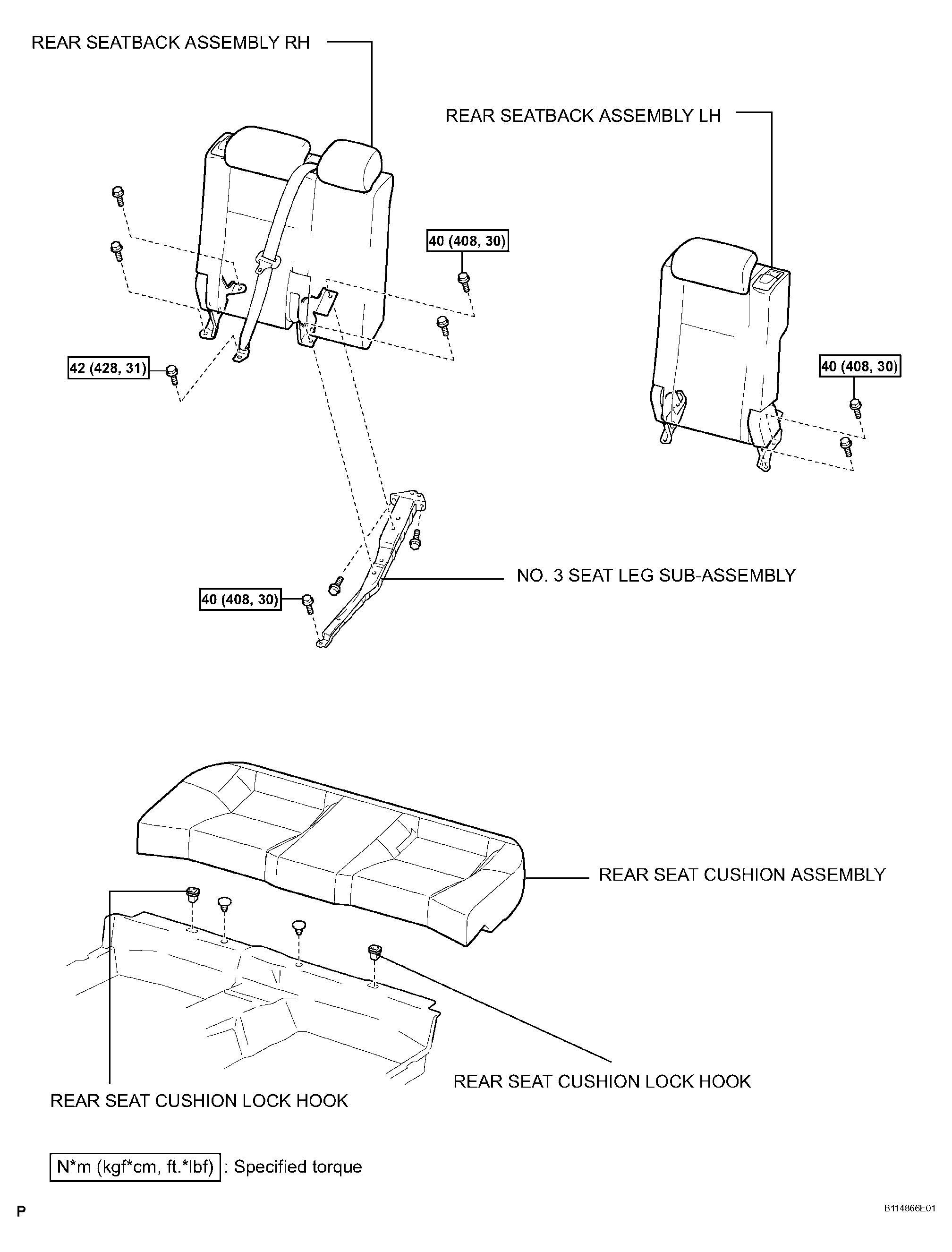 REAR SEATBACK ASSEMBLY RH

REAR SEATBACK ASSEMBLY LH

40 (408, 30)

42 (428, 31)

40 (408, 30)

NO. 3 SEAT LEG SUB-ASSEMBLY

40 (408, 30)

REAR SEAT CUSHION ASSEMBLY

REAR SEAT CUSHION LOCK HOOK

REAR SEAT CUSHION LOCK HOOK

N*m (kgf*cm, ft.*lbf) : Specified torque

P

B114866E01