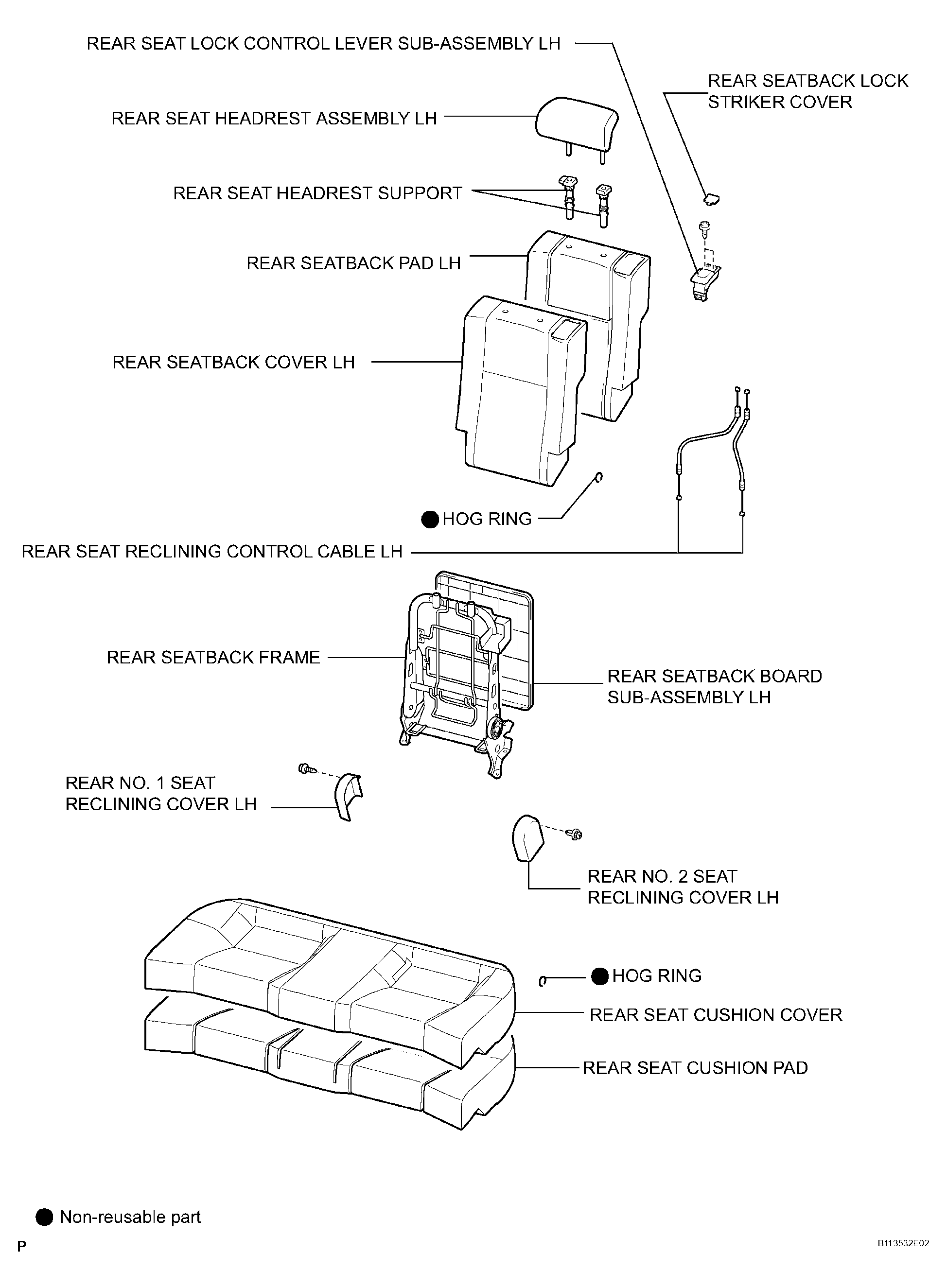 REAR SEAT LOCK CONTROL LEVER SUB-ASSEMBLY LH

REAR SEATBACK LOCK STRIKER COVER

REAR SEAT HEADREST ASSEMBLY LH

REAR SEAT HEADREST SUPPORT

REAR SEATBACK PAD LH

REAR SEATBACK COVER LH

● HOG RING

REAR SEAT RECLINING CONTROL CABLE LH

REAR SEATBACK FRAME

REAR SEATBACK BOARD SUB-ASSEMBLY LH

REAR NO. 1 SEAT RECLINING COVER LH

REAR NO. 2 SEAT RECLINING COVER LH

● HOG RING

REAR SEAT CUSHION COVER

REAR SEAT CUSHION PAD

● Non-reusable part

P

B113532E02