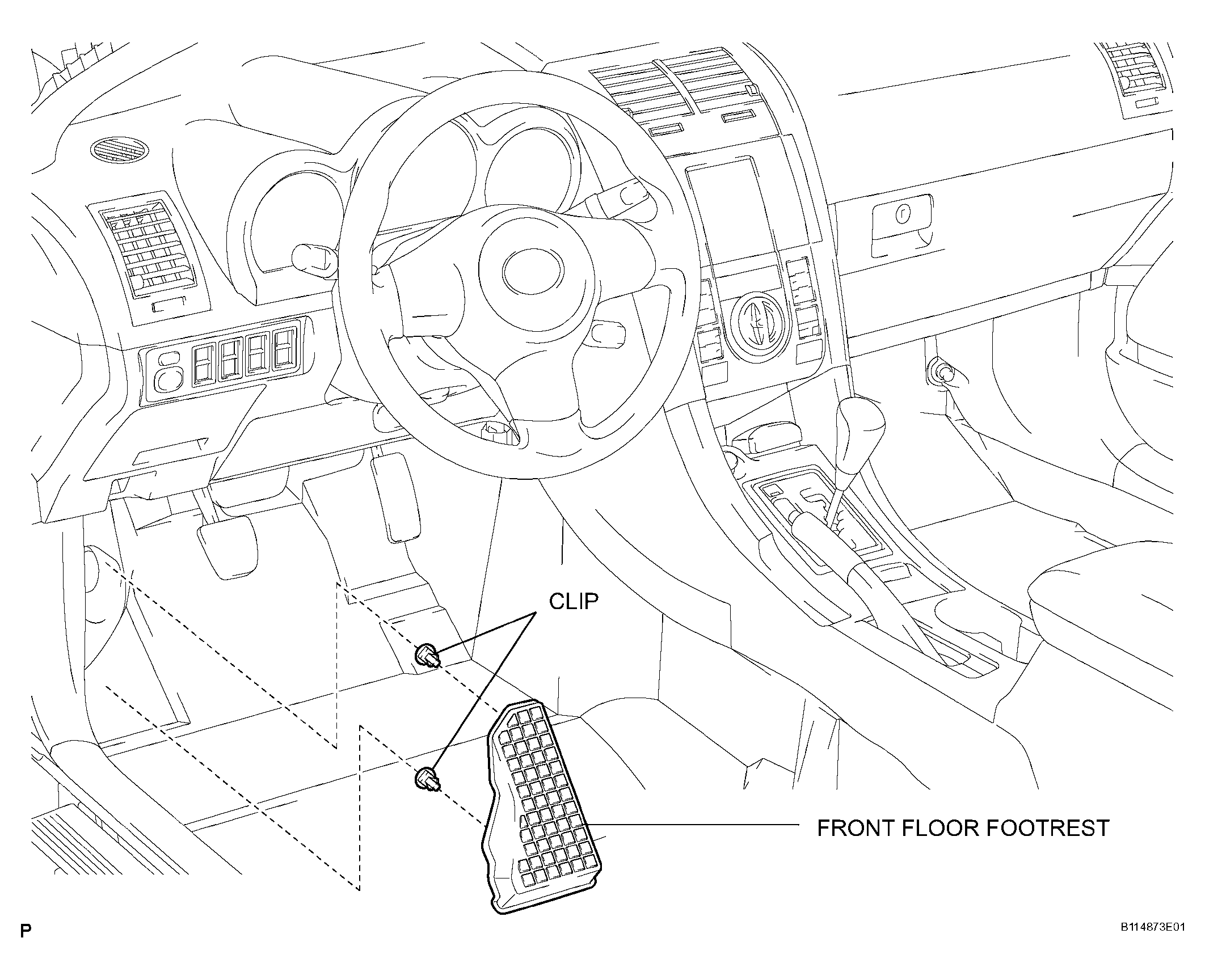 CLIP

FRONT FLOOR FOOTREST

P

B114873E01