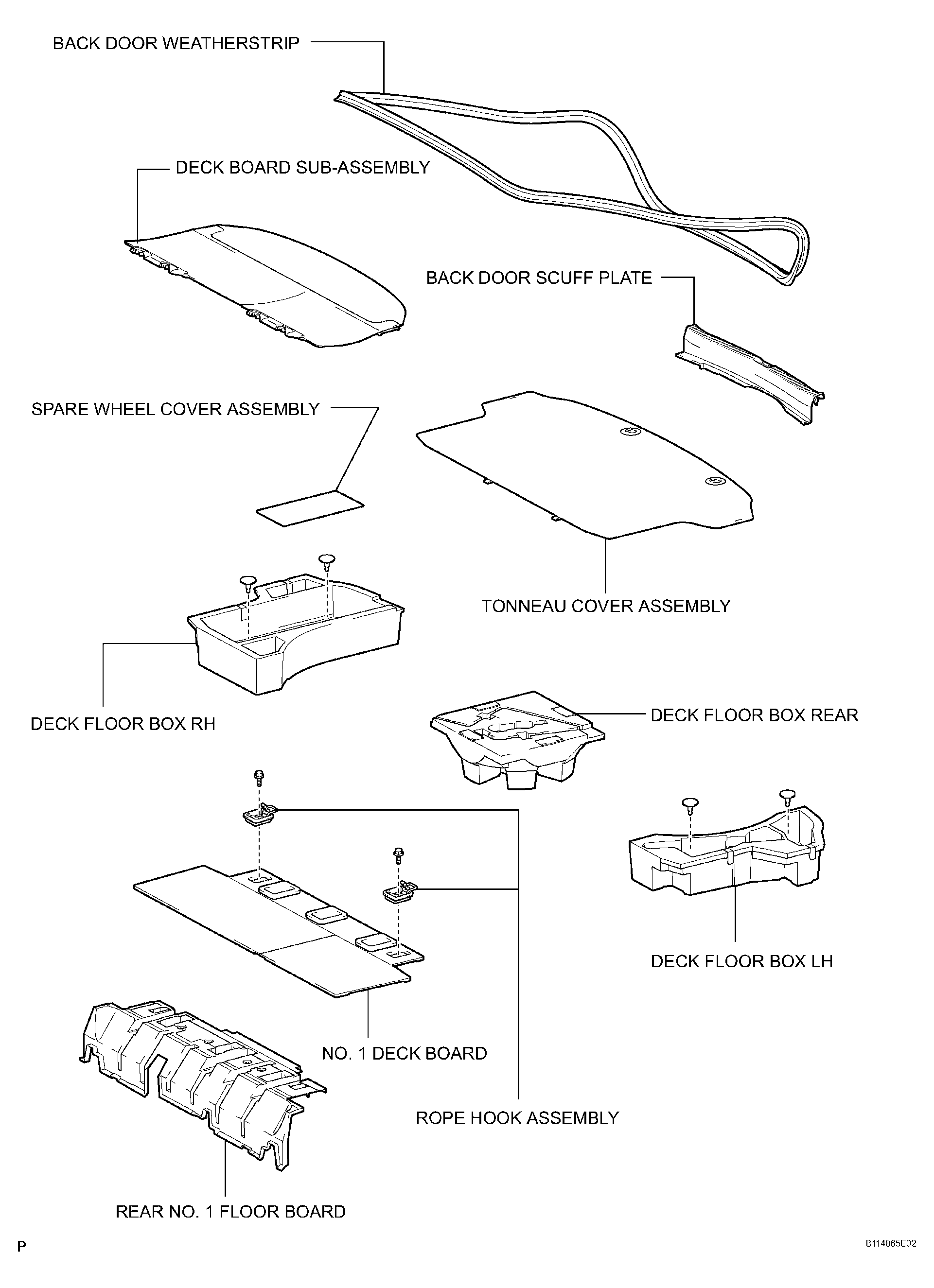 BACK DOOR WEATHERSTRIP

DECK BOARD SUB-ASSEMBLY

BACK DOOR SCUFF PLATE

SPARE WHEEL COVER ASSEMBLY

TONNEAU COVER ASSEMBLY

DECK FLOOR BOX RH

DECK FLOOR BOX REAR

DECK FLOOR BOX LH

NO. 1 DECK BOARD

ROPE HOOK ASSEMBLY

REAR NO. 1 FLOOR BOARD

P

B114865E02