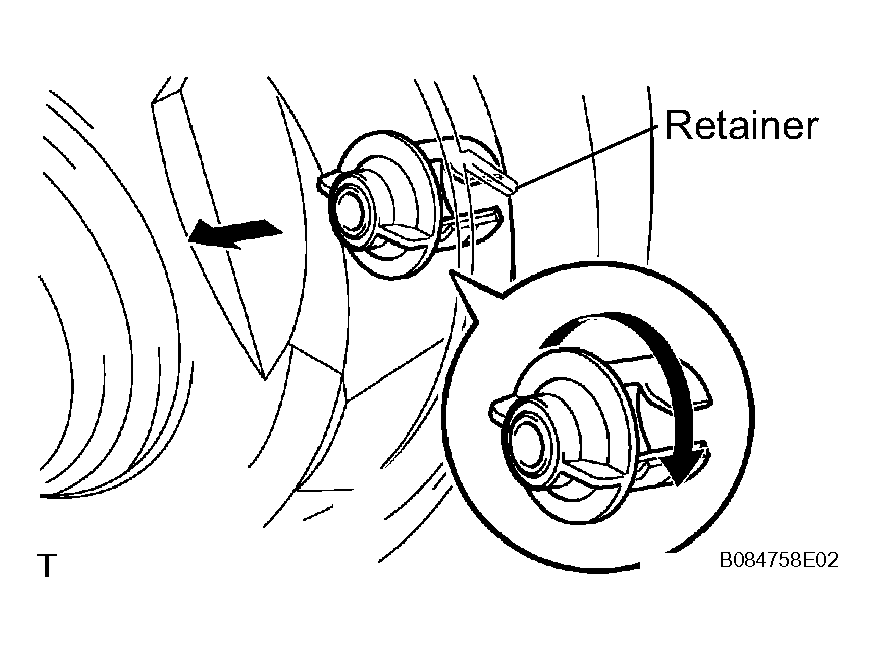 Retainer

T

B084758E02