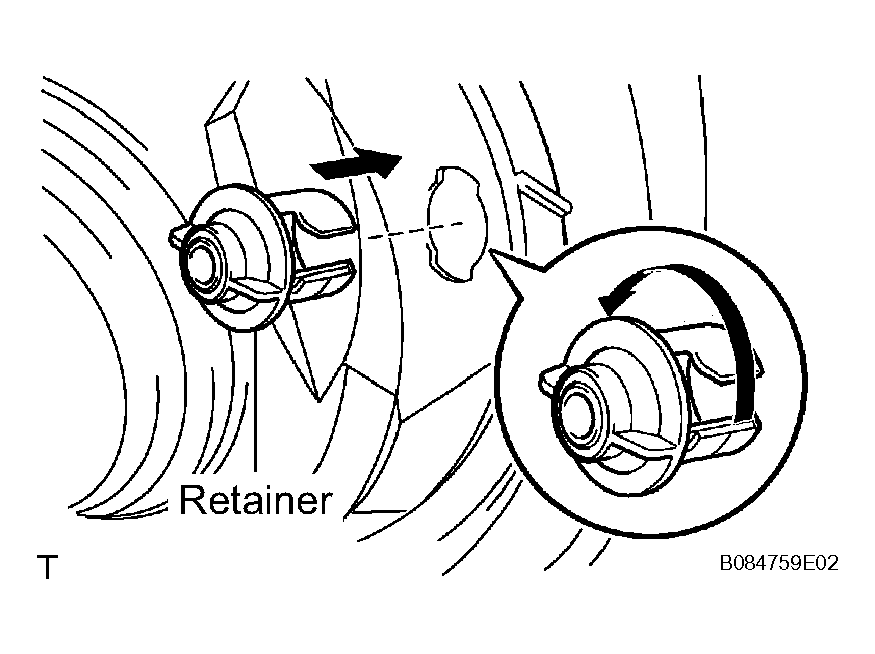 Retainer

T

B084759E02