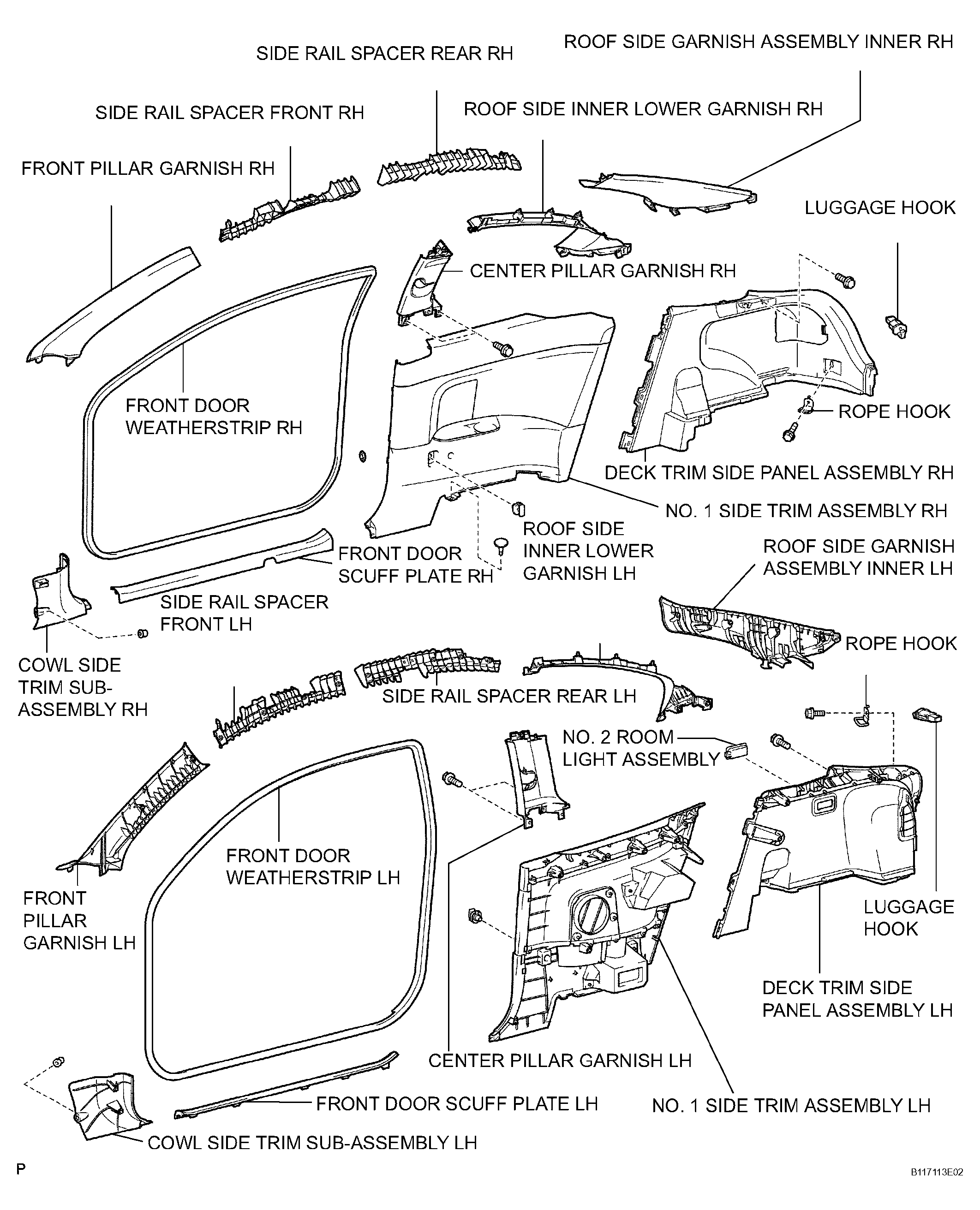 SIDE RAIL SPACER REAR RH

ROOF SIDE GARNISH ASSEMBLY INNER RH

SIDE RAIL SPACER FRONT RH

ROOF SIDE INNER LOWER GARNISH RH

FRONT PILLAR GARNISH RH

LUGGAGE HOOK

CENTER PILLAR GARNISH RH

FRONT DOOR WEATHERSTRIP RH

ROPE HOOK

DECK TRIM SIDE PANEL ASSEMBLY RH

NO. 1 SIDE TRIM ASSEMBLY RH

ROOF SIDE INNER LOWER GARNISH LH

FRONT DOOR SCUFF PLATE RH

ROOF SIDE GARNISH ASSEMBLY INNER LH

SIDE RAIL SPACER FRONT LH

ROPE HOOK

COWL SIDE TRIM SUB-ASSEMBLY RH

SIDE RAIL SPACER REAR LH

NO. 2 ROOM LIGHT ASSEMBLY

FRONT DOOR WEATHERSTRIP LH

FRONT PILLAR GARNISH LH

LUGGAGE HOOK

DECK TRIM SIDE PANEL ASSEMBLY LH

CENTER PILLAR GARNISH LH

FRONT DOOR SCUFF PLATE LH

NO. 1 SIDE TRIM ASSEMBLY LH

COWL SIDE TRIM SUB-ASSEMBLY LH

P

B117113E02