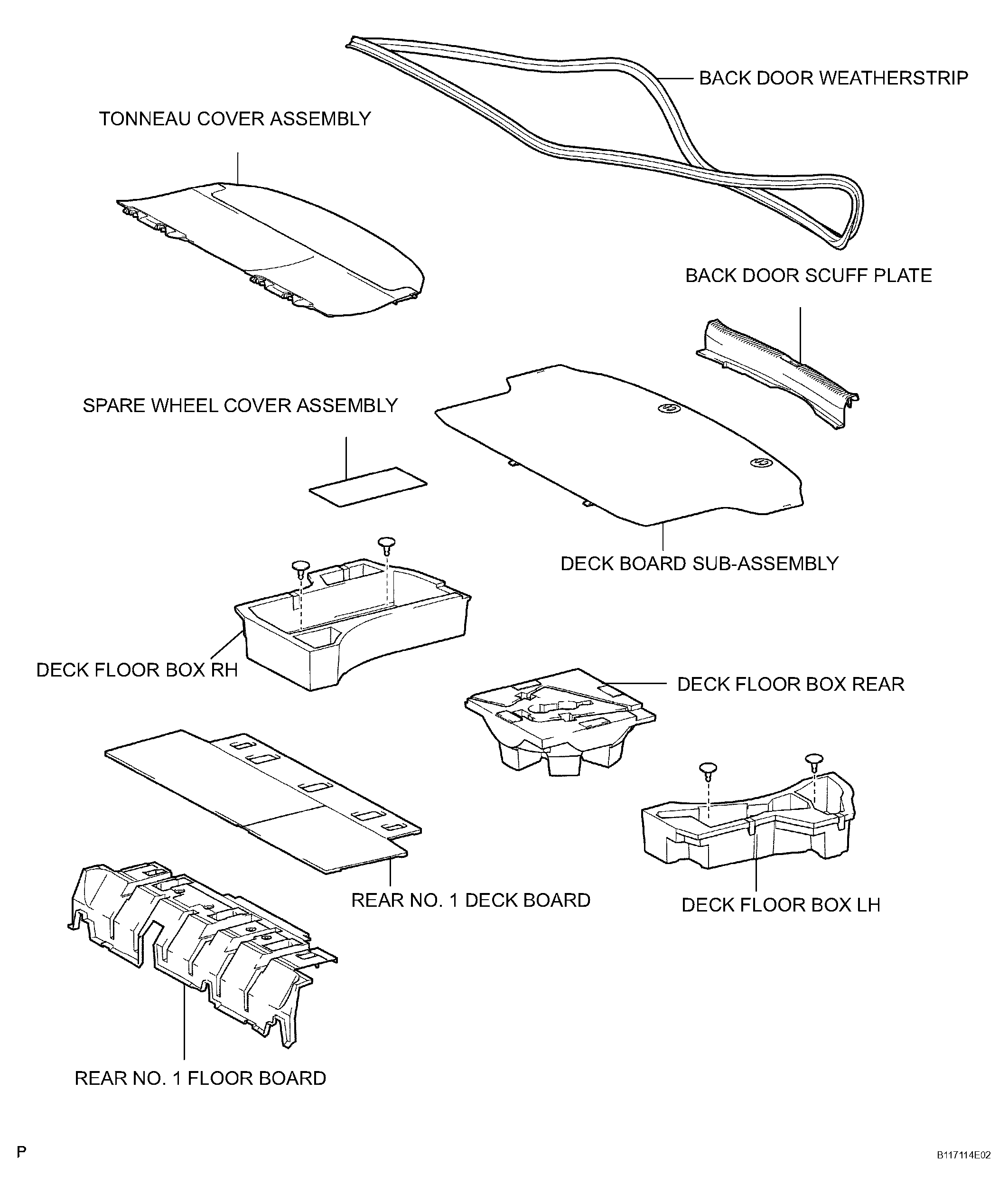 BACK DOOR WEATHERSTRIP

TONNEAU COVER ASSEMBLY

BACK DOOR SCUFF PLATE

SPARE WHEEL COVER ASSEMBLY

DECK BOARD SUB-ASSEMBLY

DECK FLOOR BOX RH

DECK FLOOR BOX REAR

REAR NO. 1 DECK BOARD

DECK FLOOR BOX LH

REAR NO. 1 FLOOR BOARD

P

B117114E02