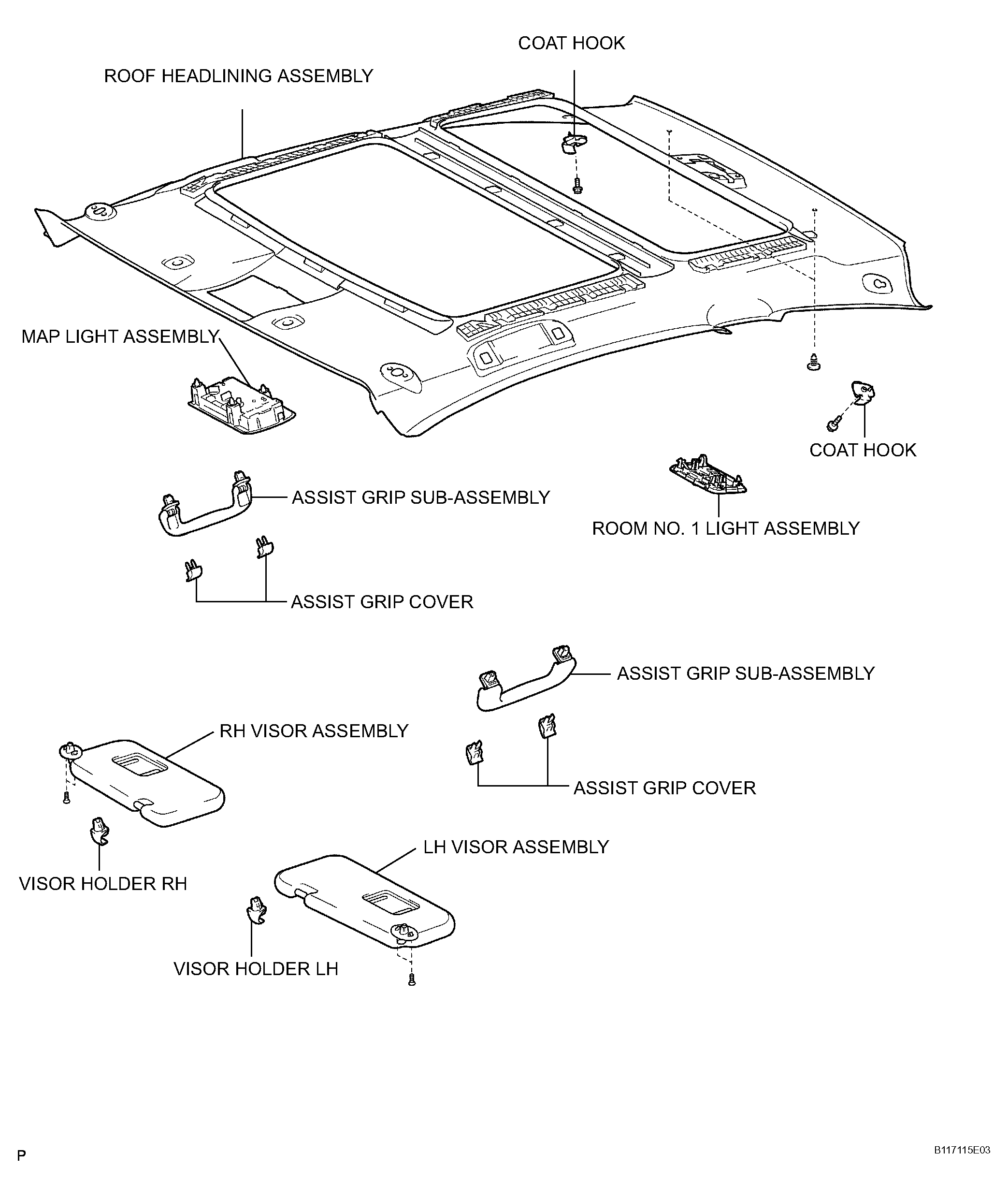 COAT HOOK

ROOF HEADLINING ASSEMBLY

MAP LIGHT ASSEMBLY

COAT HOOK

ASSIST GRIP SUB-ASSEMBLY

ROOM NO. 1 LIGHT ASSEMBLY

ASSIST GRIP COVER

ASSIST GRIP SUB-ASSEMBLY

RH VISOR ASSEMBLY

ASSIST GRIP COVER

LH VISOR ASSEMBLY

VISOR HOLDER RH

VISOR HOLDER LH

P

B117115E03