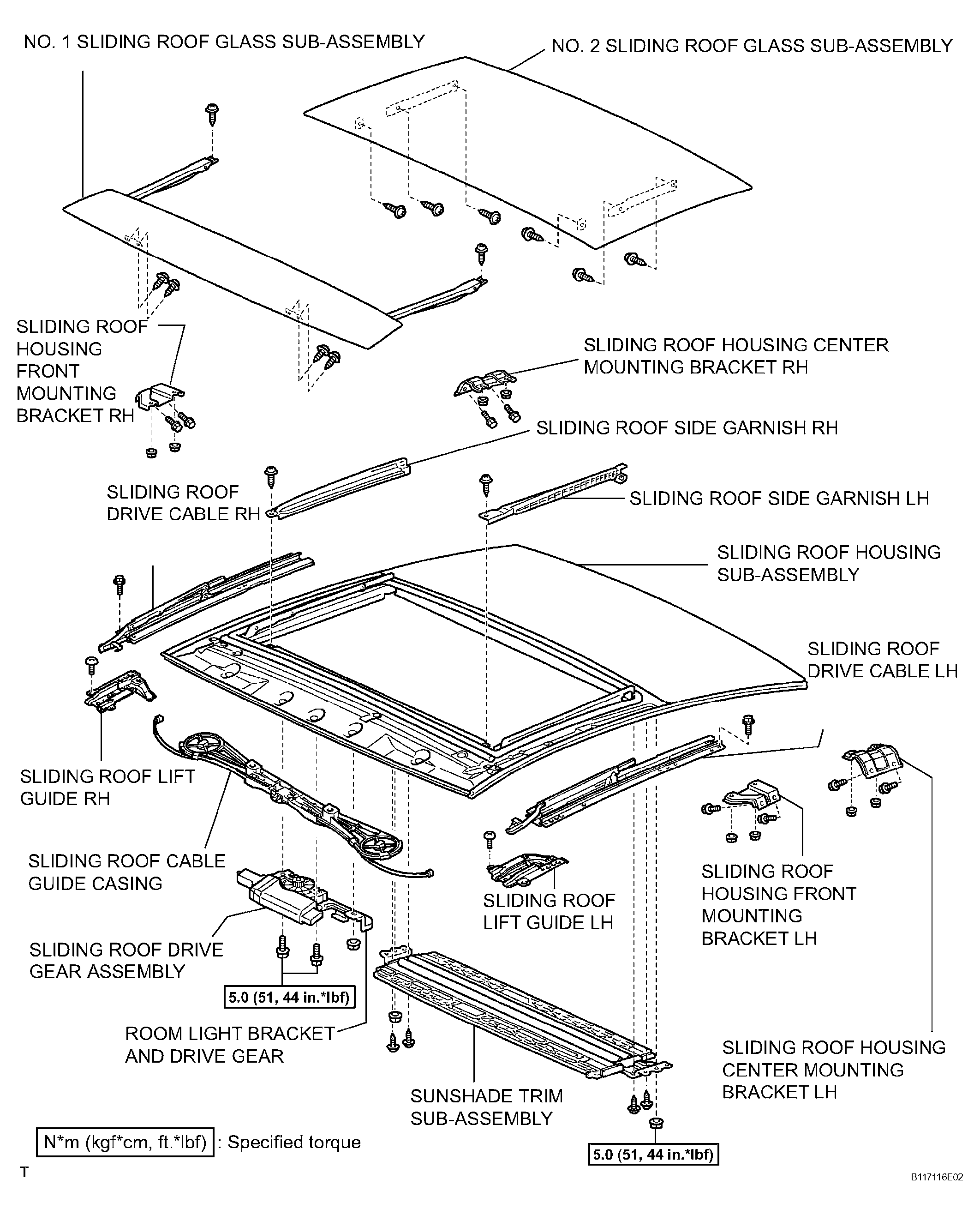 NO. 1 SLIDING ROOF GLASS SUB-ASSEMBLY

NO. 2 SLIDING ROOF GLASS SUB-ASSEMBLY

SLIDING ROOF HOUSING FRONT MOUNTING BRACKET RH

SLIDING ROOF HOUSING CENTER MOUNTING BRACKET RH

SLIDING ROOF SIDE GARNISH RH

SLIDING ROOF DRIVE CABLE RH

SLIDING ROOF SIDE GARNISH LH

SLIDING ROOF HOUSING SUB-ASSEMBLY

SLIDING ROOF DRIVE CABLE LH

SLIDING ROOF LIFT GUIDE RH

SLIDING ROOF CABLE GUIDE CASING

SLIDING ROOF LIFT GUIDE LH

SLIDING ROOF HOUSING FRONT MOUNTING BRACKET LH

SLIDING ROOF DRIVE GEAR ASSEMBLY

5.0 (51, 44 in.*lbf)

ROOM LIGHT BRACKET AND DRIVE GEAR

SLIDING ROOF HOUSING CENTER MOUNTING BRACKET LH

SUNSHADE TRIM SUB-ASSEMBLY

N*m (kgf*cm, ft.*lbf) : Specified torque

5.0 (51, 44 in.*lbf)

T

B117116E02