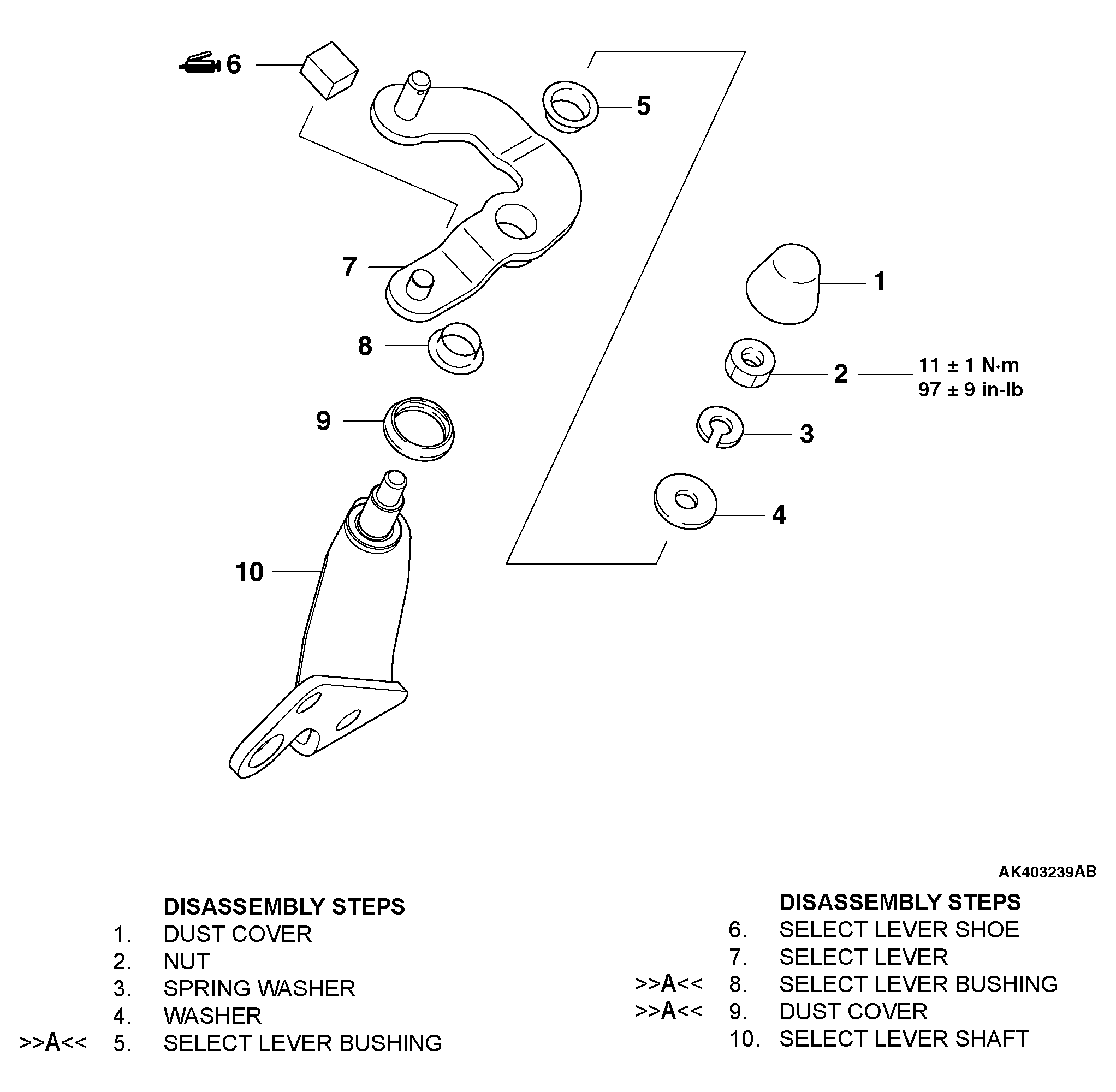 6

5

7

1

8

2

11 ± 1 N·m
97 ± 9 in-lb

9

3

4

10

AK403239AB

DISASSEMBLY STEPS
1. DUST COVER
2. NUT
3. SPRING WASHER
4. WASHER
>>A<< 5. SELECT LEVER BUSHING

DISASSEMBLY STEPS
6. SELECT LEVER SHOE
7. SELECT LEVER
>>A<< 8. SELECT LEVER BUSHING
>>A<< 9. DUST COVER
10. SELECT LEVER SHAFT