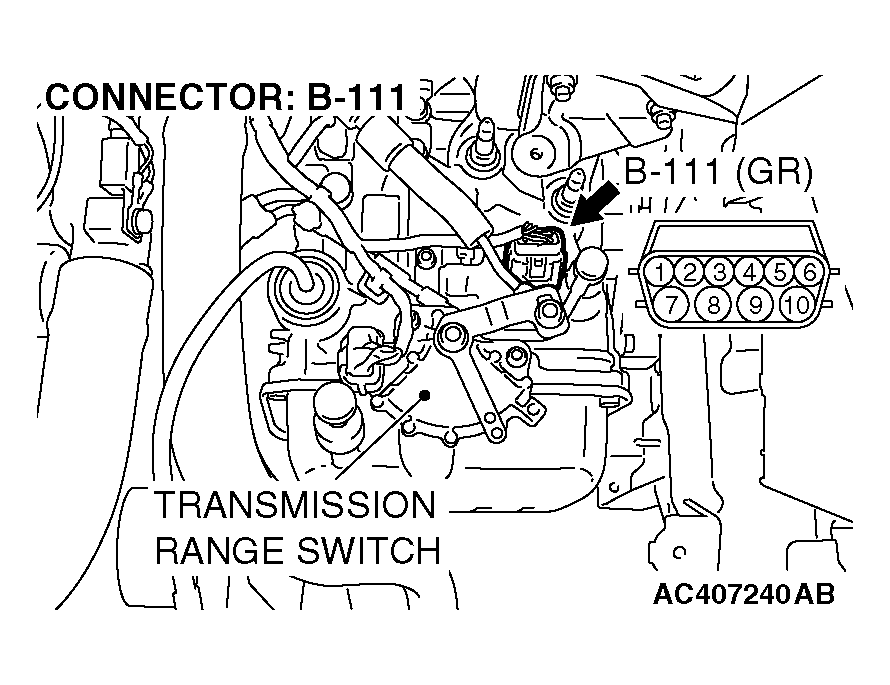 CONNECTOR: B-111

B-111 (GR)

1 2 3 4 5 6
7 8 9 10

TRANSMISSION RANGE SWITCH

AC407240AB