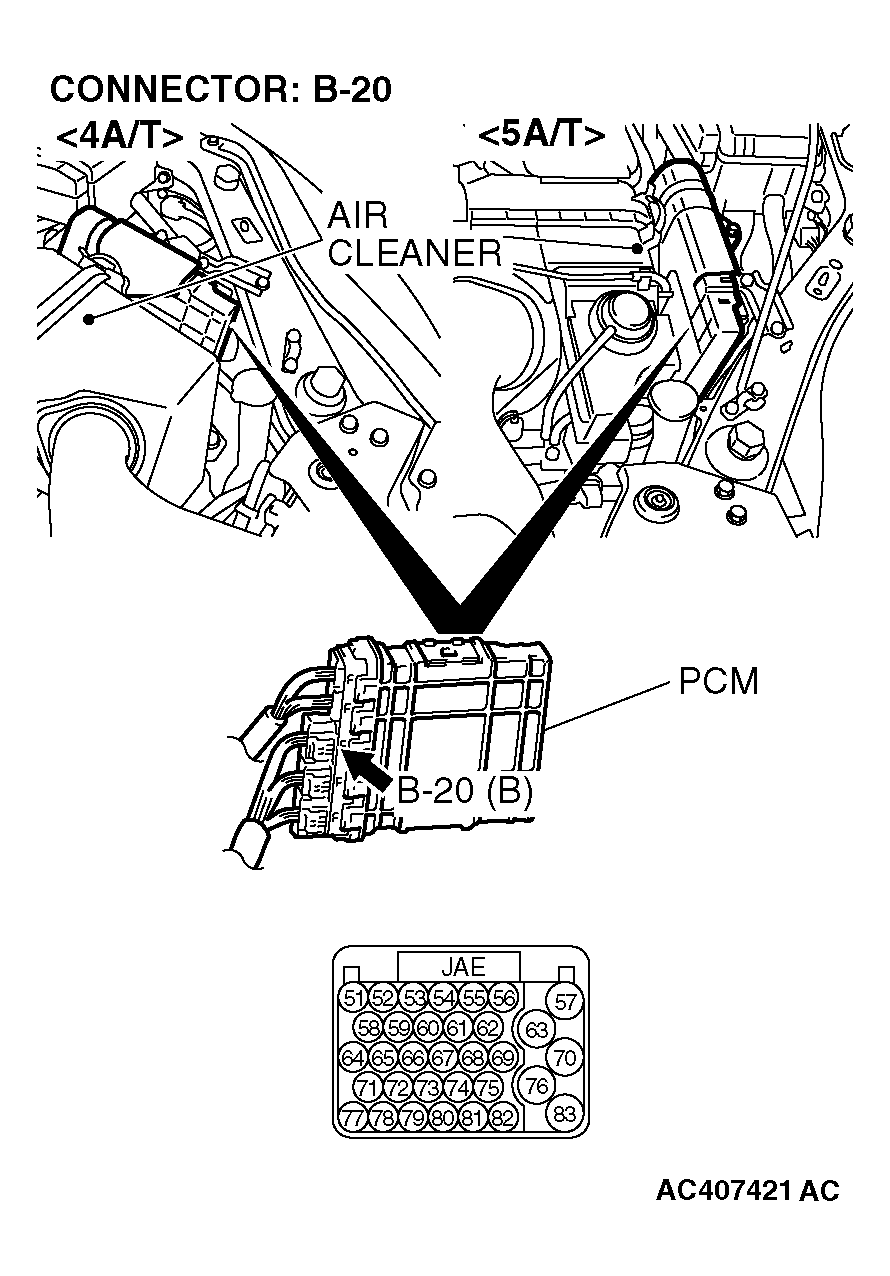 CONNECTOR: B-20
<4A/T>
<5A/T>
AIR CLEANER
PCM
B-20 (B)
JAE
51 52 53 54 55 56 57
58 59 60 61 62 63
64 65 66 67 68 69 70
71 72 73 74 75 76
77 78 79 80 81 82 83
AC407421 AC