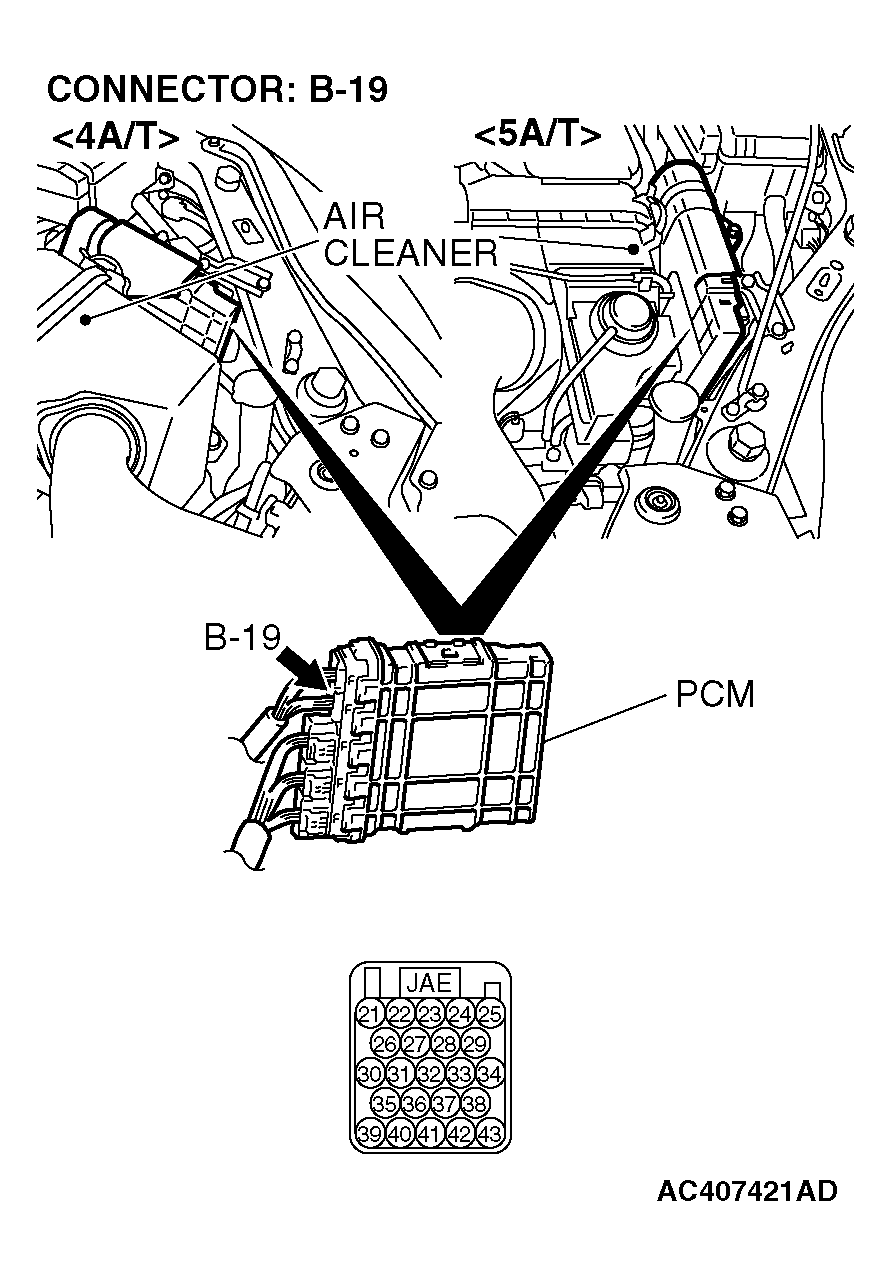 CONNECTOR: B-19
<4A/T>
<5A/T>
AIR CLEANER
B-19
PCM
JAE
21 22 23 24 25
26 27 28 29
30 31 32 33 34
35 36 37 38
39 40 41 42 43
AC407421AD