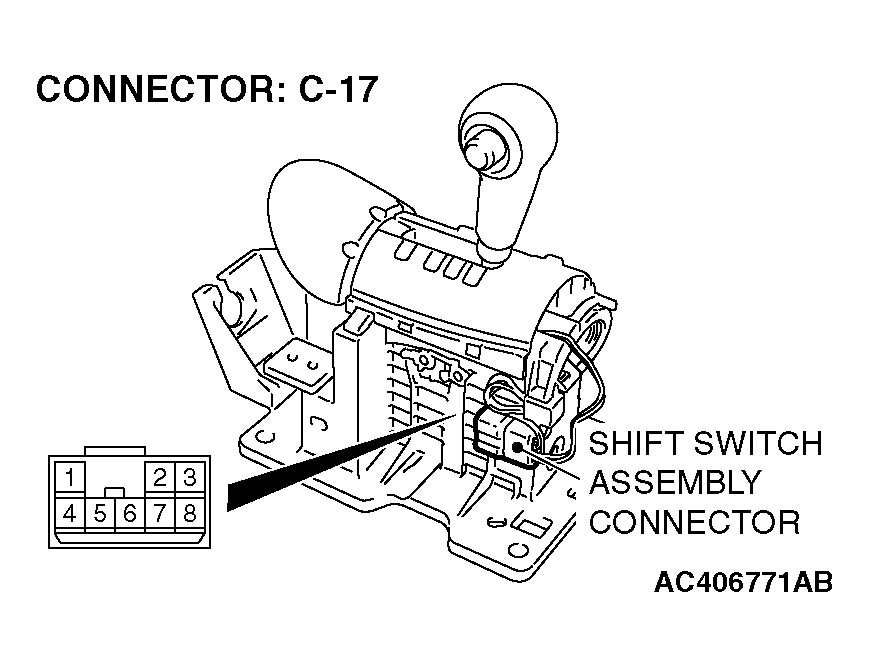 CONNECTOR: C-17

1 2 3
4 5 6 7 8

SHIFT SWITCH ASSEMBLY CONNECTOR

AC406771AB