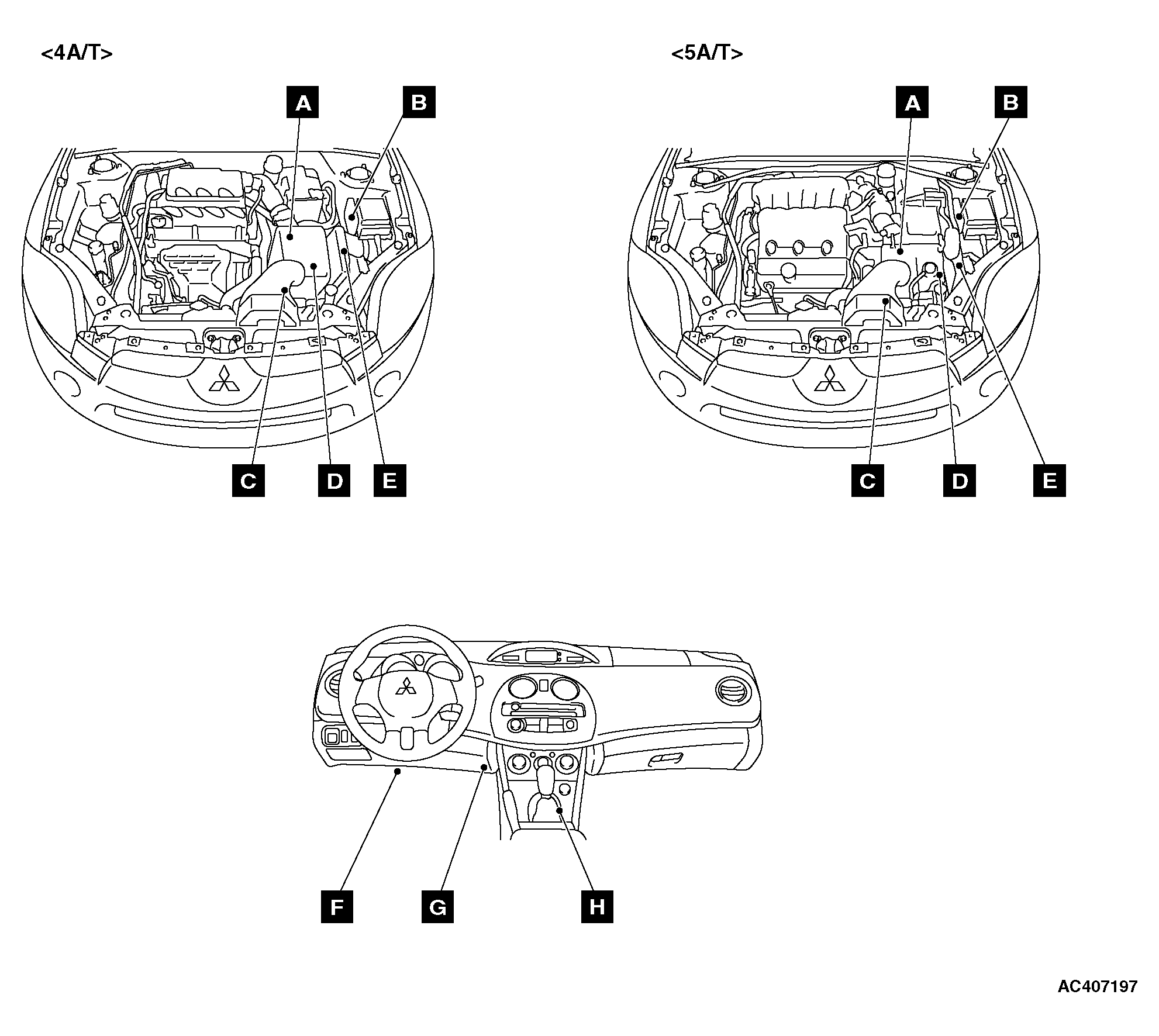 <4A/T>

A B

C D E

<5A/T>

A B

C D E

F G H

AC407197