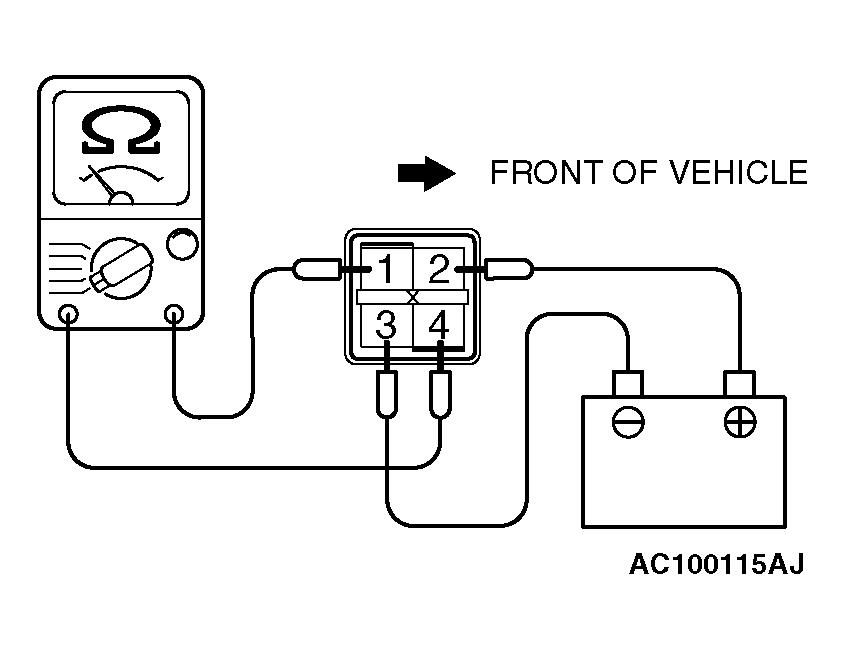 Ω

FRONT OF VEHICLE

1 2
3 4

⊖ ⊕

AC100115AJ