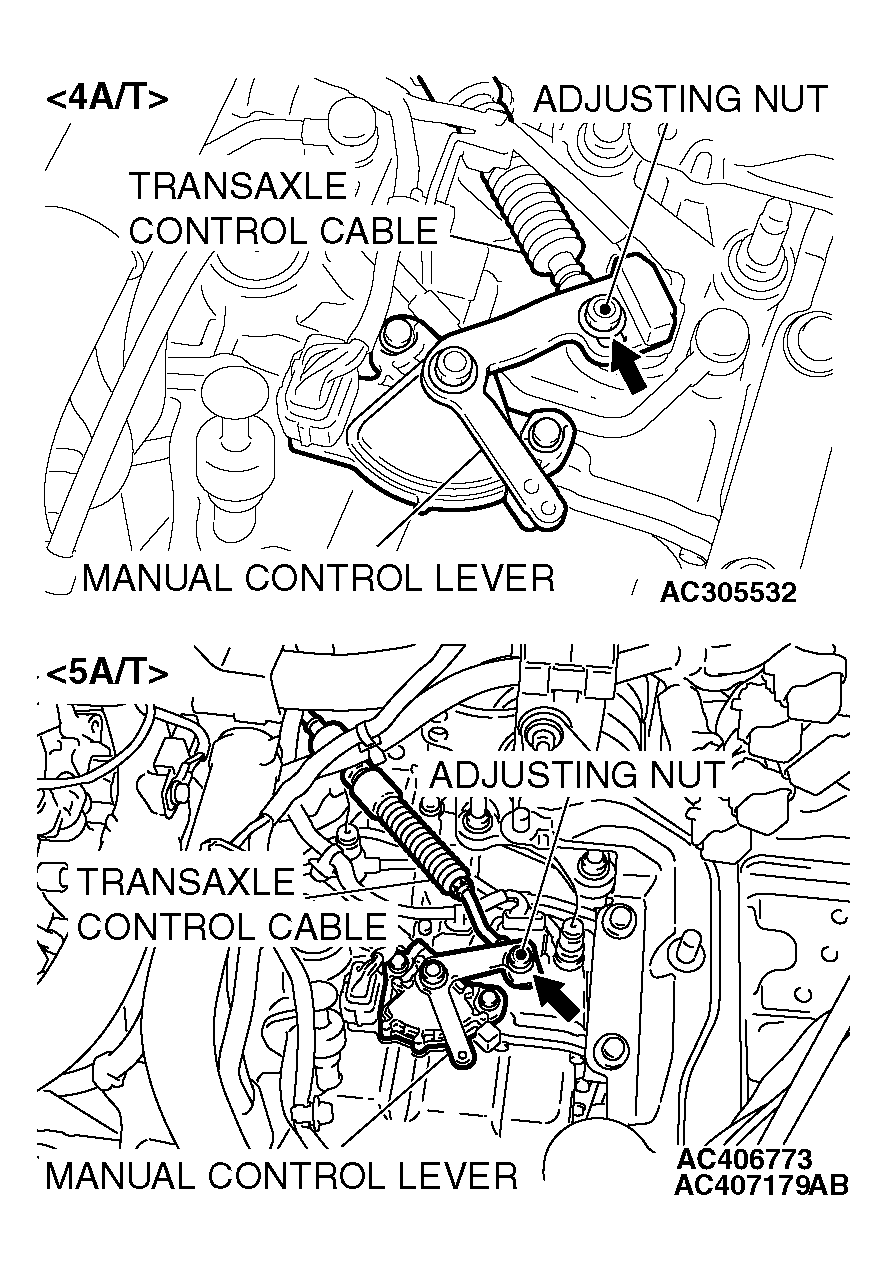 <4A/T>
ADJUSTING NUT
TRANSAXLE CONTROL CABLE
MANUAL CONTROL LEVER
AC305532

<5A/T>
ADJUSTING NUT
TRANSAXLE CONTROL CABLE
MANUAL CONTROL LEVER
AC406773
AC407179AB