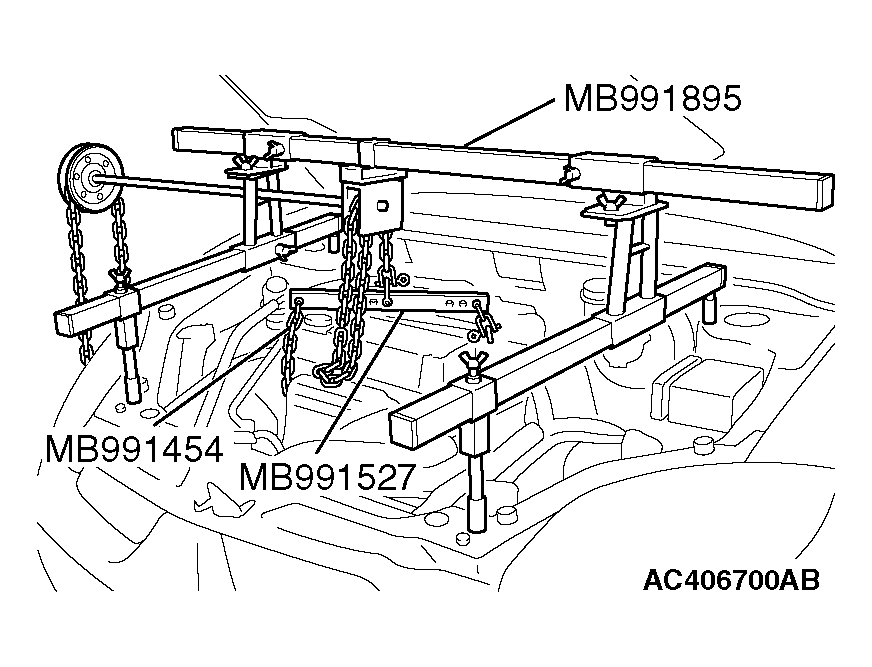 MB991895

MB991454

MB991527

AC406700AB