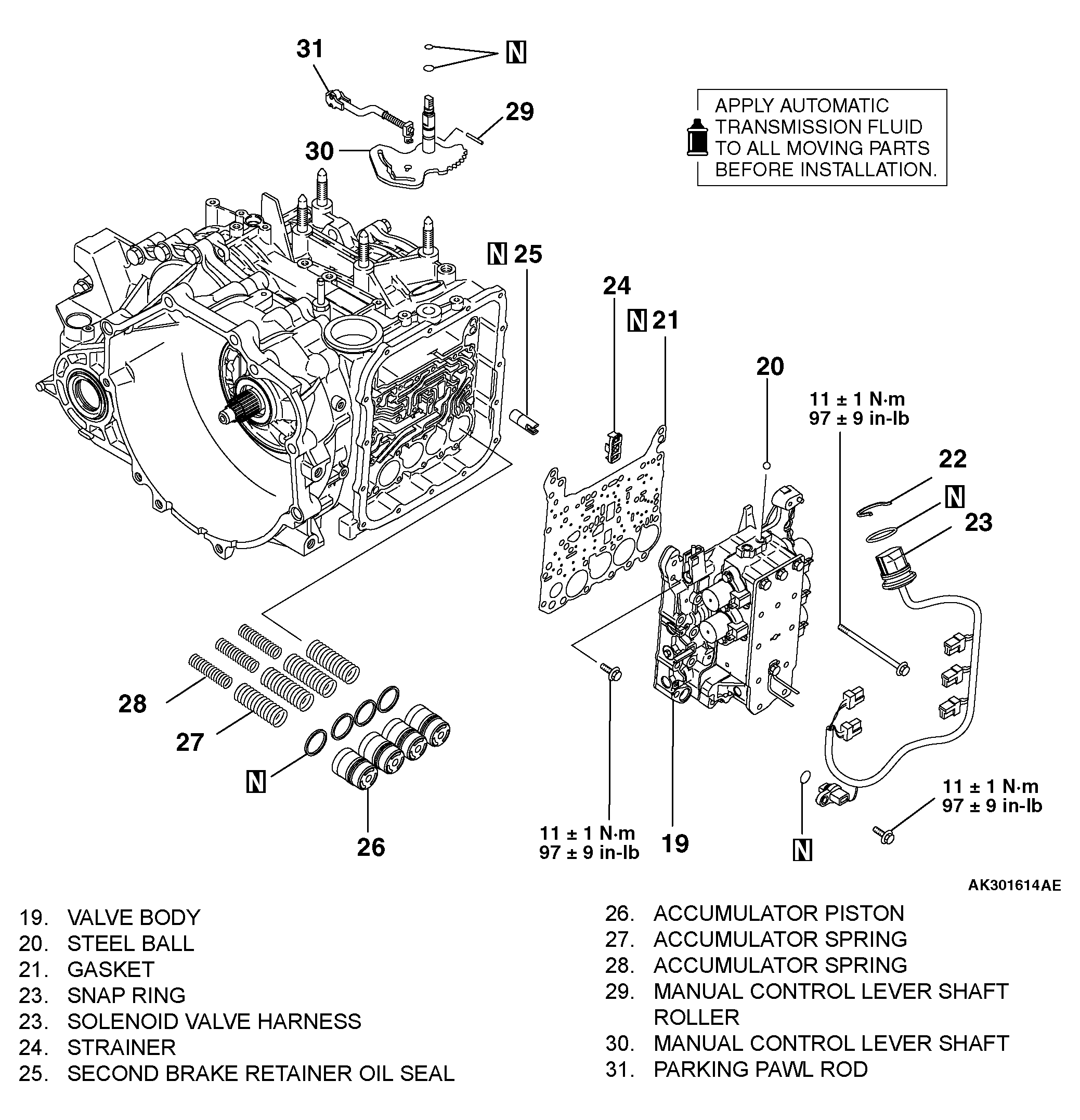 31

N

29

30

APPLY AUTOMATIC TRANSMISSION FLUID TO ALL MOVING PARTS BEFORE INSTALLATION.

N 25

24

N 21

20

11 ± 1 N·m
97 ± 9 in-lb

22

N

23

28

27

N

26

11 ± 1 N·m
97 ± 9 in-lb

19

N

11 ± 1 N·m
97 ± 9 in-lb

AK301614AE

19. VALVE BODY
20. STEEL BALL
21. GASKET
23. SNAP RING
23. SOLENOID VALVE HARNESS
24. STRAINER
25. SECOND BRAKE RETAINER OIL SEAL

26. ACCUMULATOR PISTON
27. ACCUMULATOR SPRING
28. ACCUMULATOR SPRING
29. MANUAL CONTROL LEVER SHAFT ROLLER
30. MANUAL CONTROL LEVER SHAFT
31. PARKING PAWL ROD