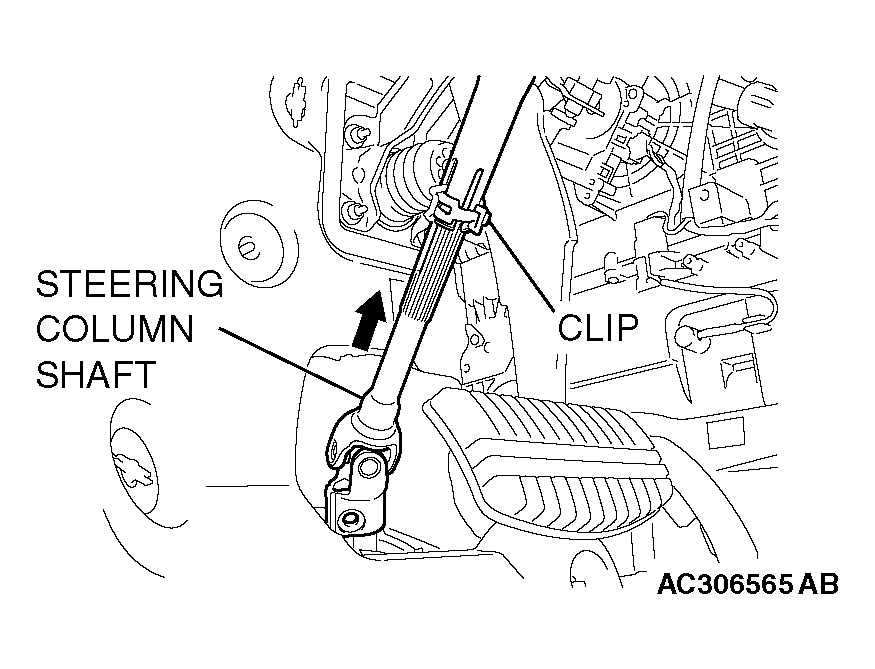 STEERING COLUMN SHAFT

CLIP

AC306565 AB