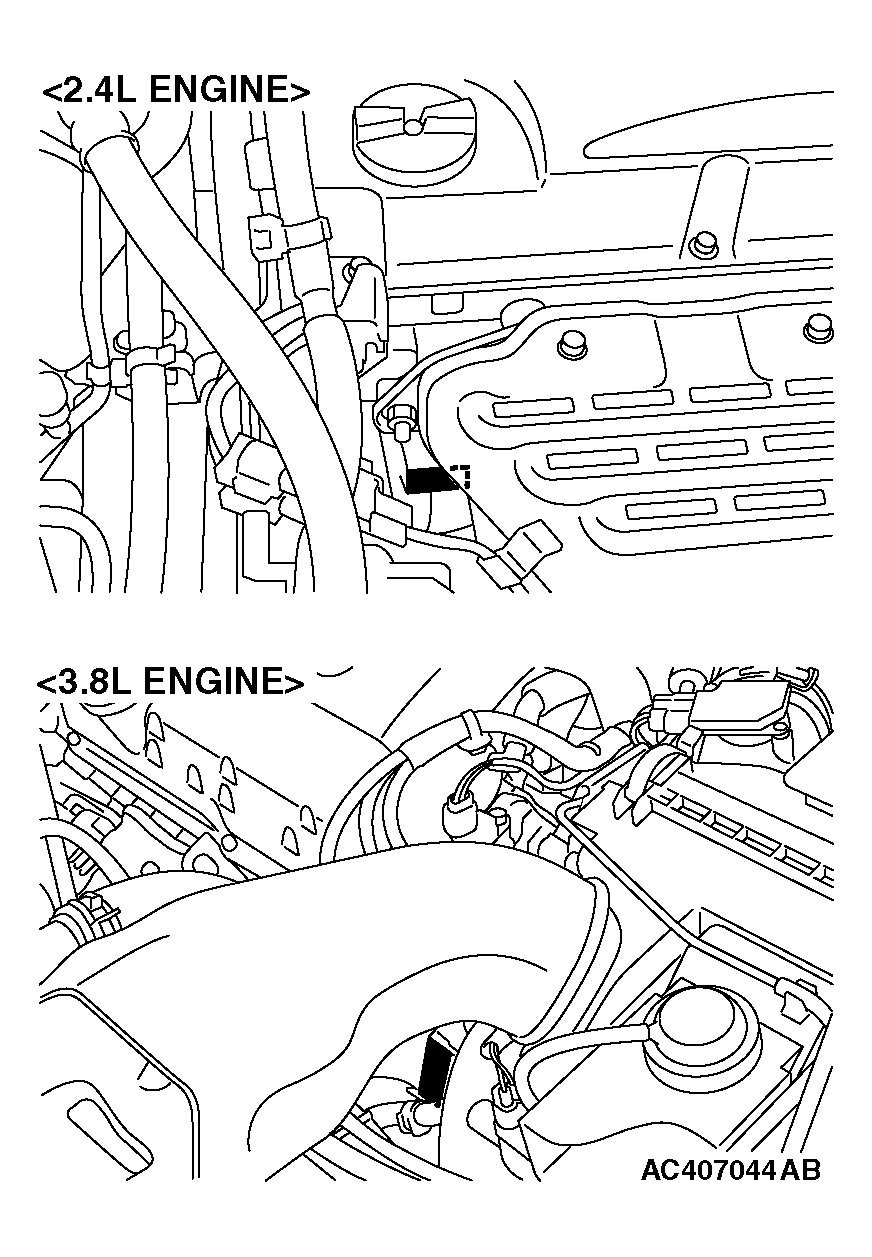 <2.4L ENGINE>

<3.8L ENGINE>

AC407044AB