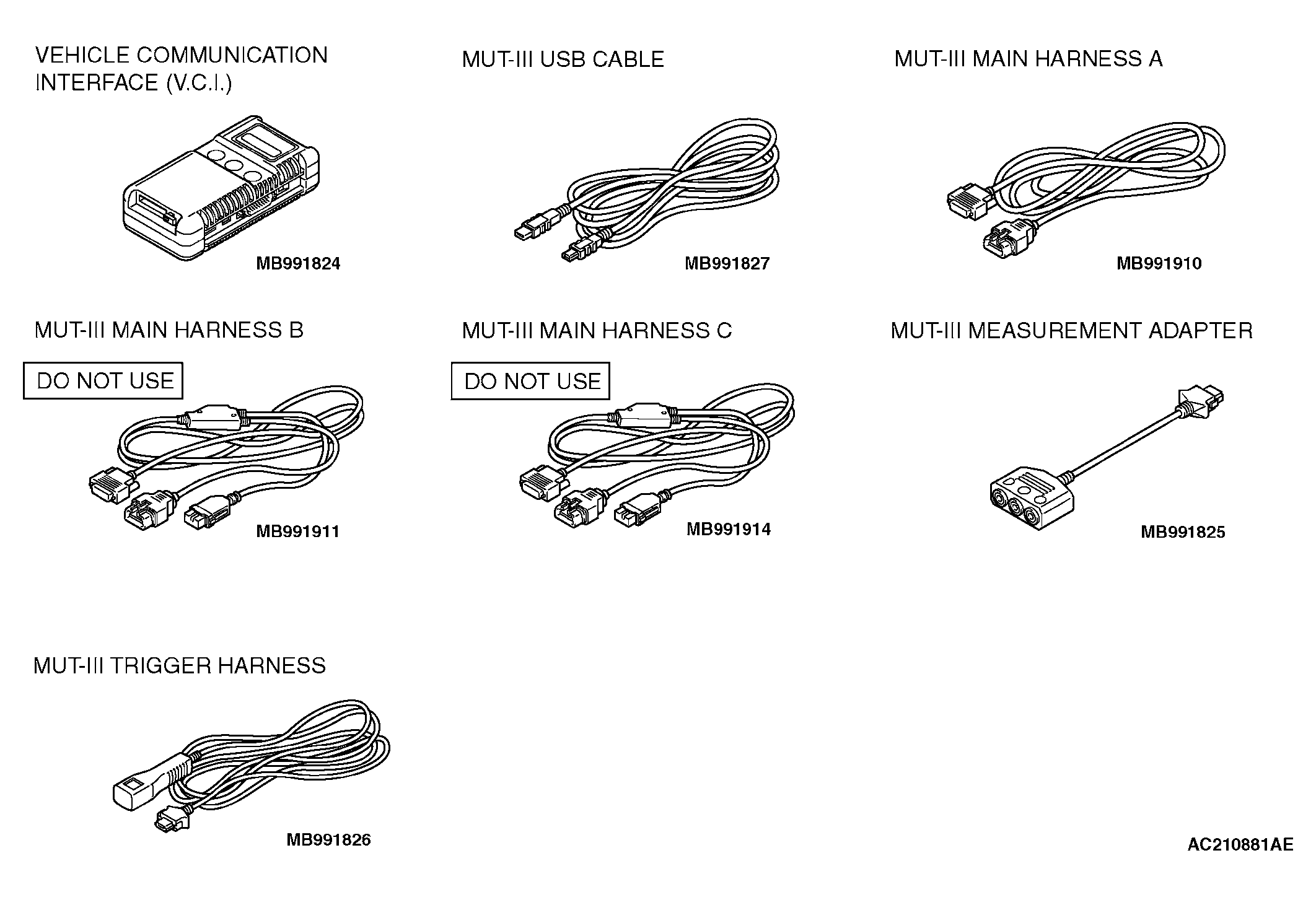 VEHICLE COMMUNICATION INTERFACE (V.C.I.)

MB991824

MUT-III USB CABLE

MB991827

MUT-III MAIN HARNESS A

MB991910

MUT-III MAIN HARNESS B

DO NOT USE

MB991911

MUT-III MAIN HARNESS C

DO NOT USE

MB991914

MUT-III MEASUREMENT ADAPTER

MB991825

MUT-III TRIGGER HARNESS

MB991826

AC210881AE