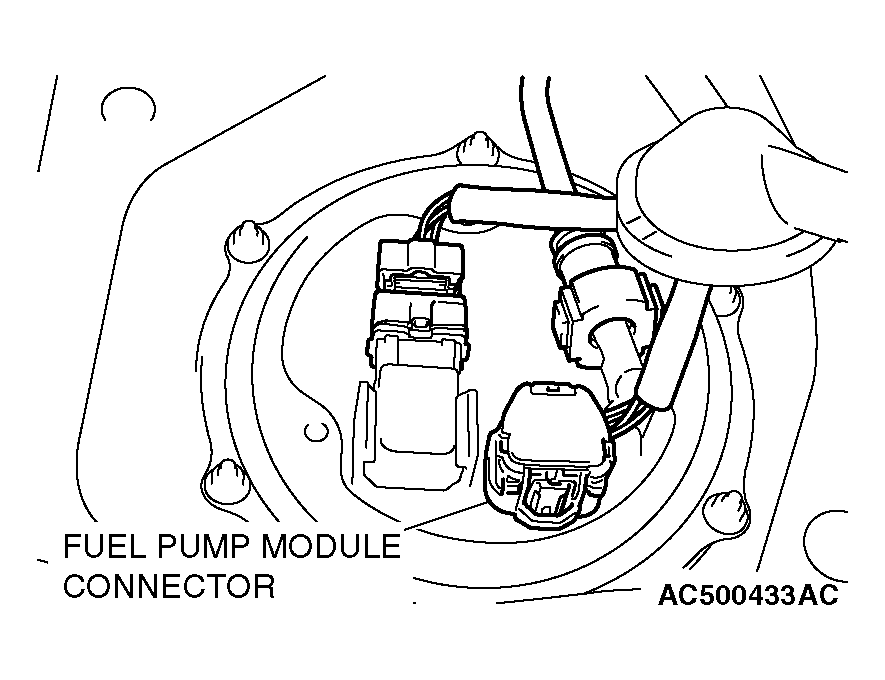 FUEL PUMP MODULE CONNECTOR

AC500433AC