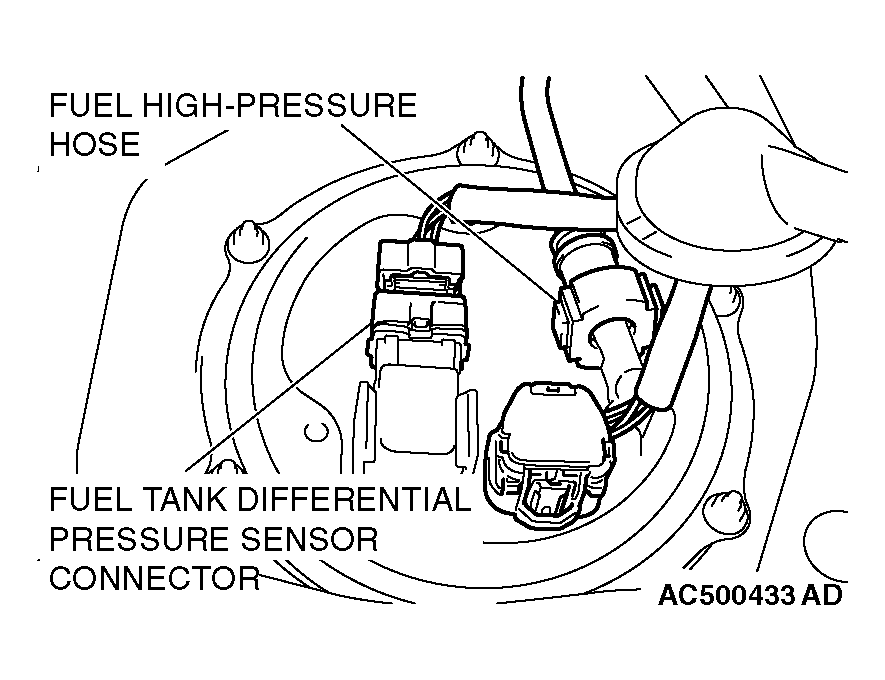 FUEL HIGH-PRESSURE HOSE

FUEL TANK DIFFERENTIAL PRESSURE SENSOR CONNECTOR

AC500433 AD