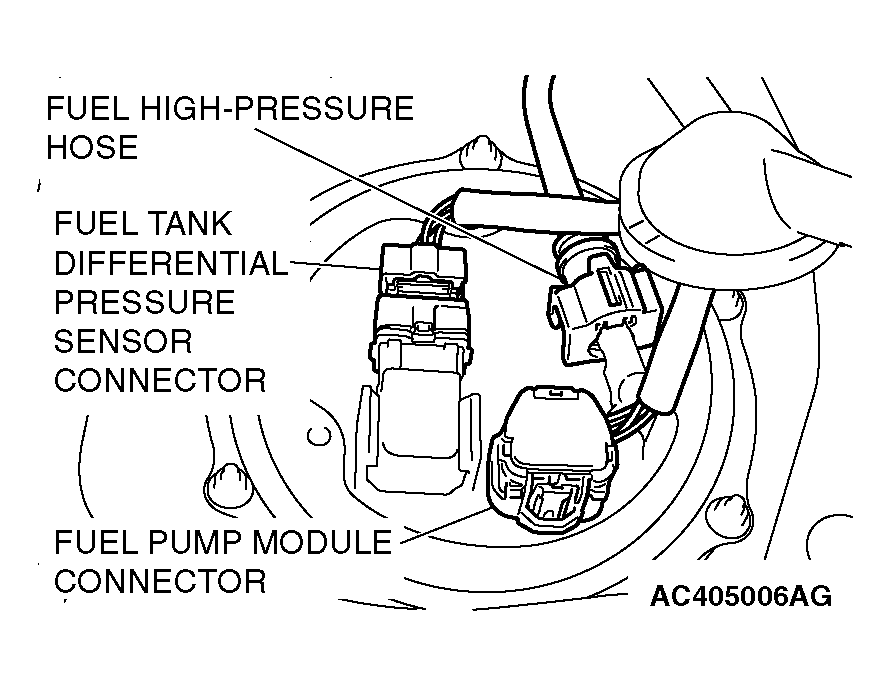 FUEL HIGH-PRESSURE HOSE

FUEL TANK DIFFERENTIAL PRESSURE SENSOR CONNECTOR

FUEL PUMP MODULE CONNECTOR

AC405006AG