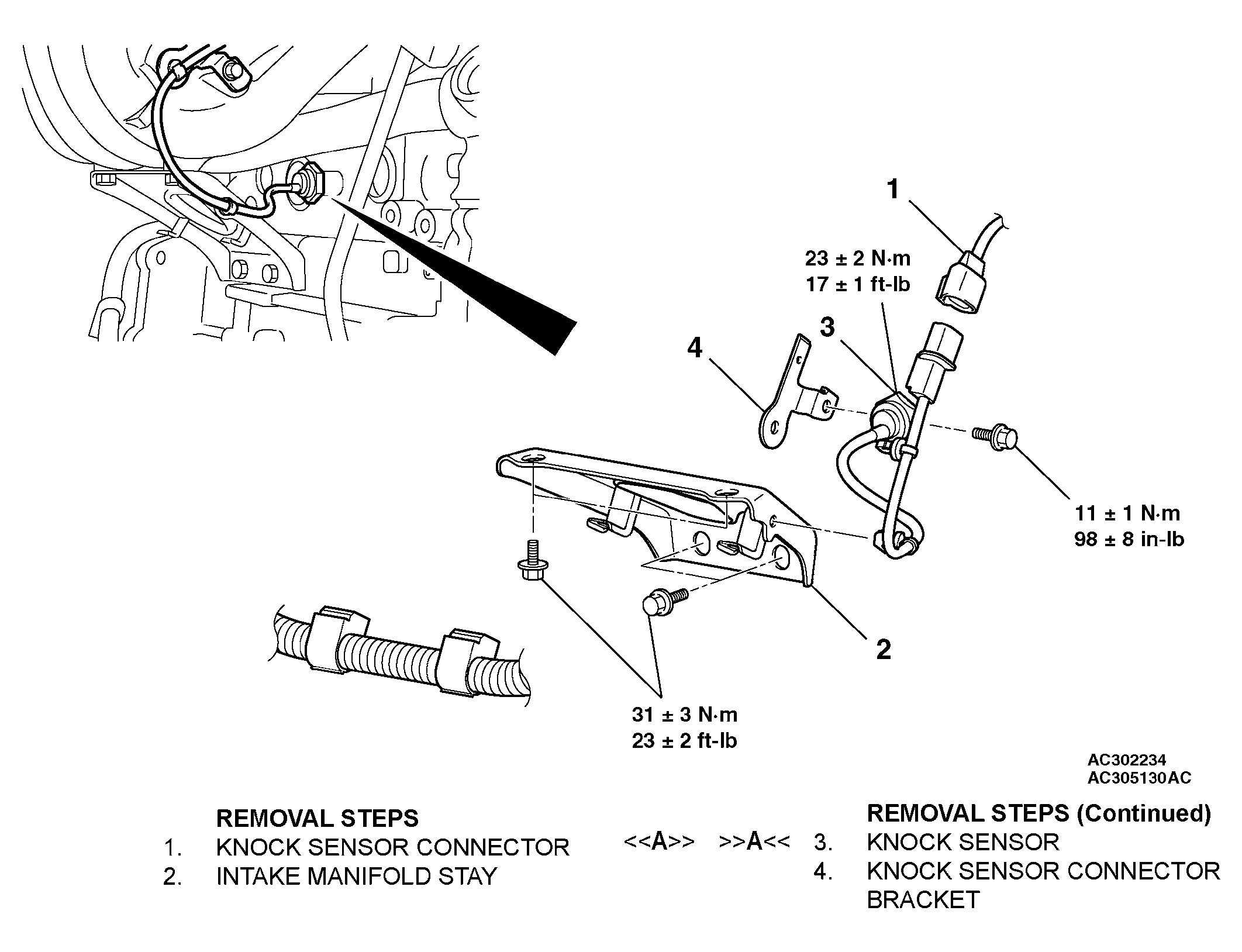 1

23 ± 2 N·m
17 ± 1 ft-lb

3

4

11 ± 1 N·m
98 ± 8 in-lb

2

31 ± 3 N·m
23 ± 2 ft-lb

AC302234
AC305130AC

REMOVAL STEPS
1. KNOCK SENSOR CONNECTOR
2. INTAKE MANIFOLD STAY

REMOVAL STEPS (Continued)
<<A>> >>A<< 3. KNOCK SENSOR
4. KNOCK SENSOR CONNECTOR BRACKET