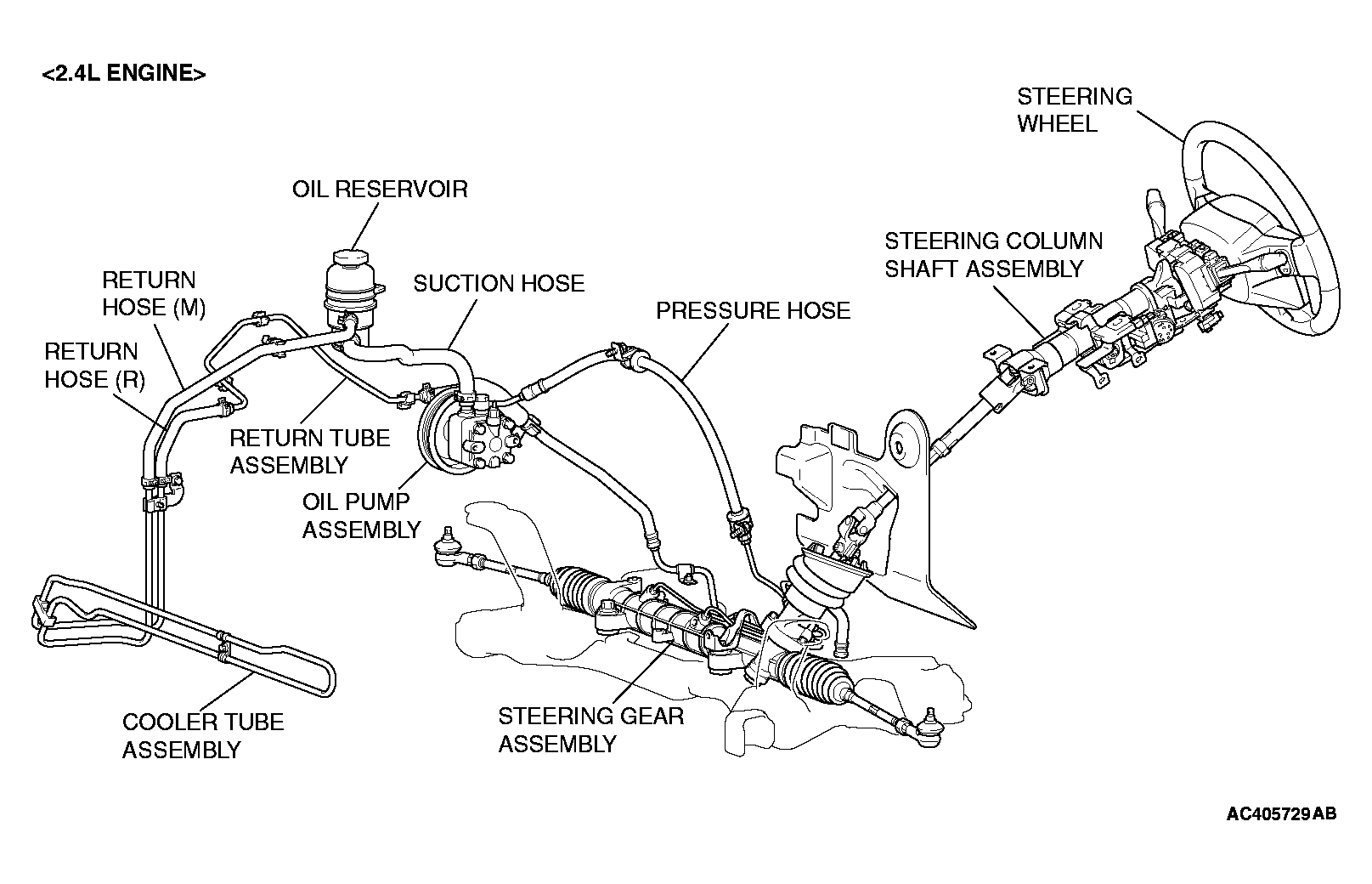 <2.4L ENGINE>

STEERING WHEEL

OIL RESERVOIR

STEERING COLUMN SHAFT ASSEMBLY

RETURN HOSE (M)

SUCTION HOSE

PRESSURE HOSE

RETURN HOSE (R)

RETURN TUBE ASSEMBLY

OIL PUMP ASSEMBLY

COOLER TUBE ASSEMBLY

STEERING GEAR ASSEMBLY

AC405729AB