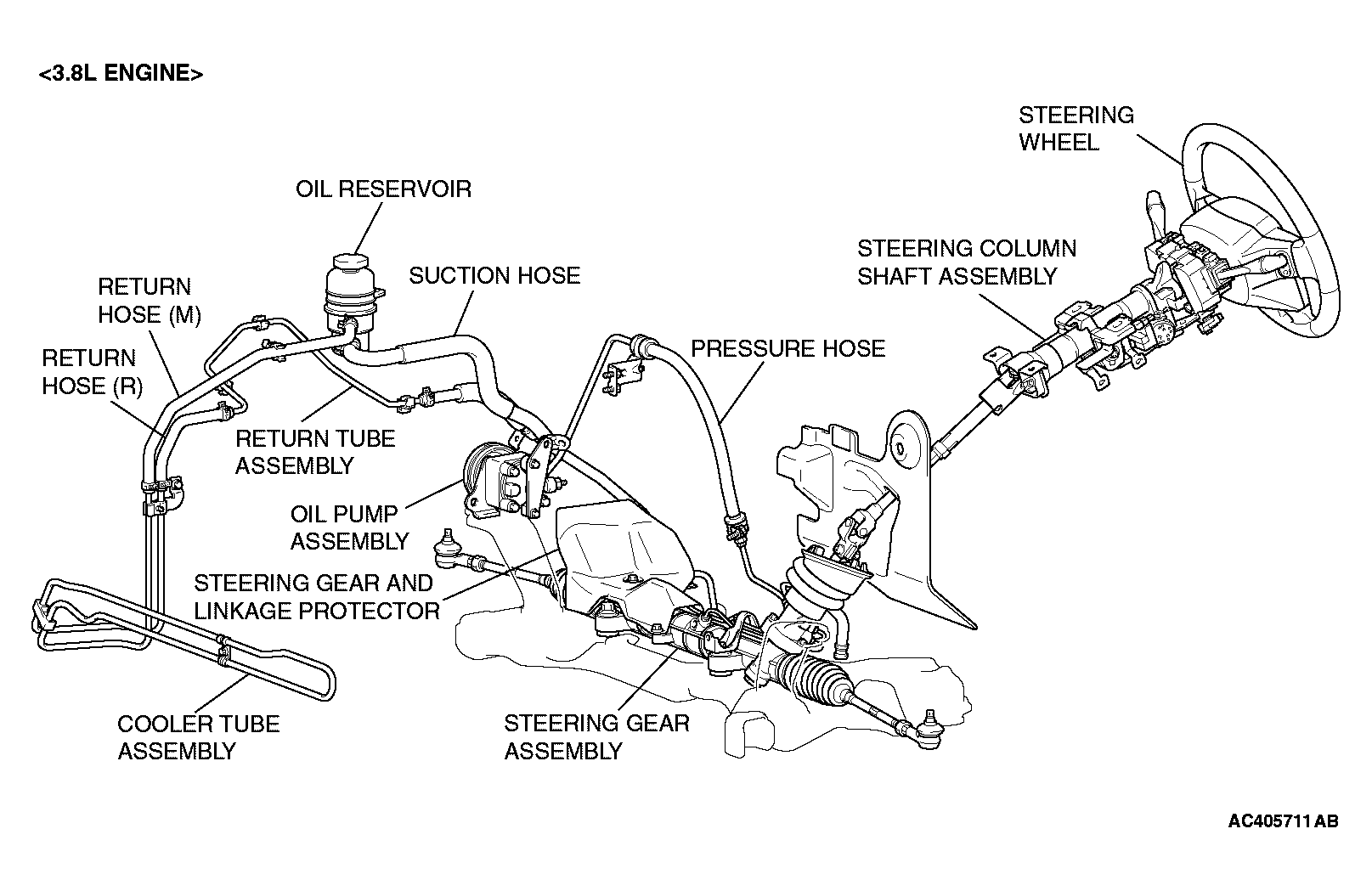 <3.8L ENGINE>

STEERING WHEEL

OIL RESERVOIR

STEERING COLUMN SHAFT ASSEMBLY

RETURN HOSE (M)

SUCTION HOSE

RETURN HOSE (R)

PRESSURE HOSE

RETURN TUBE ASSEMBLY

OIL PUMP ASSEMBLY

STEERING GEAR AND LINKAGE PROTECTOR

COOLER TUBE ASSEMBLY

STEERING GEAR ASSEMBLY

AC405711 AB