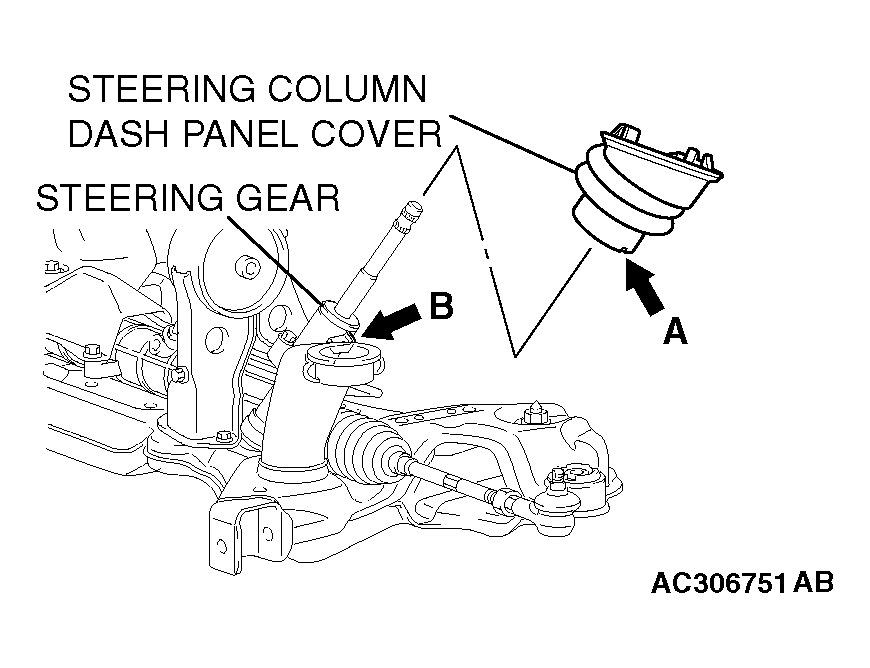 STEERING COLUMN DASH PANEL COVER

STEERING GEAR

B

A

AC306751 AB