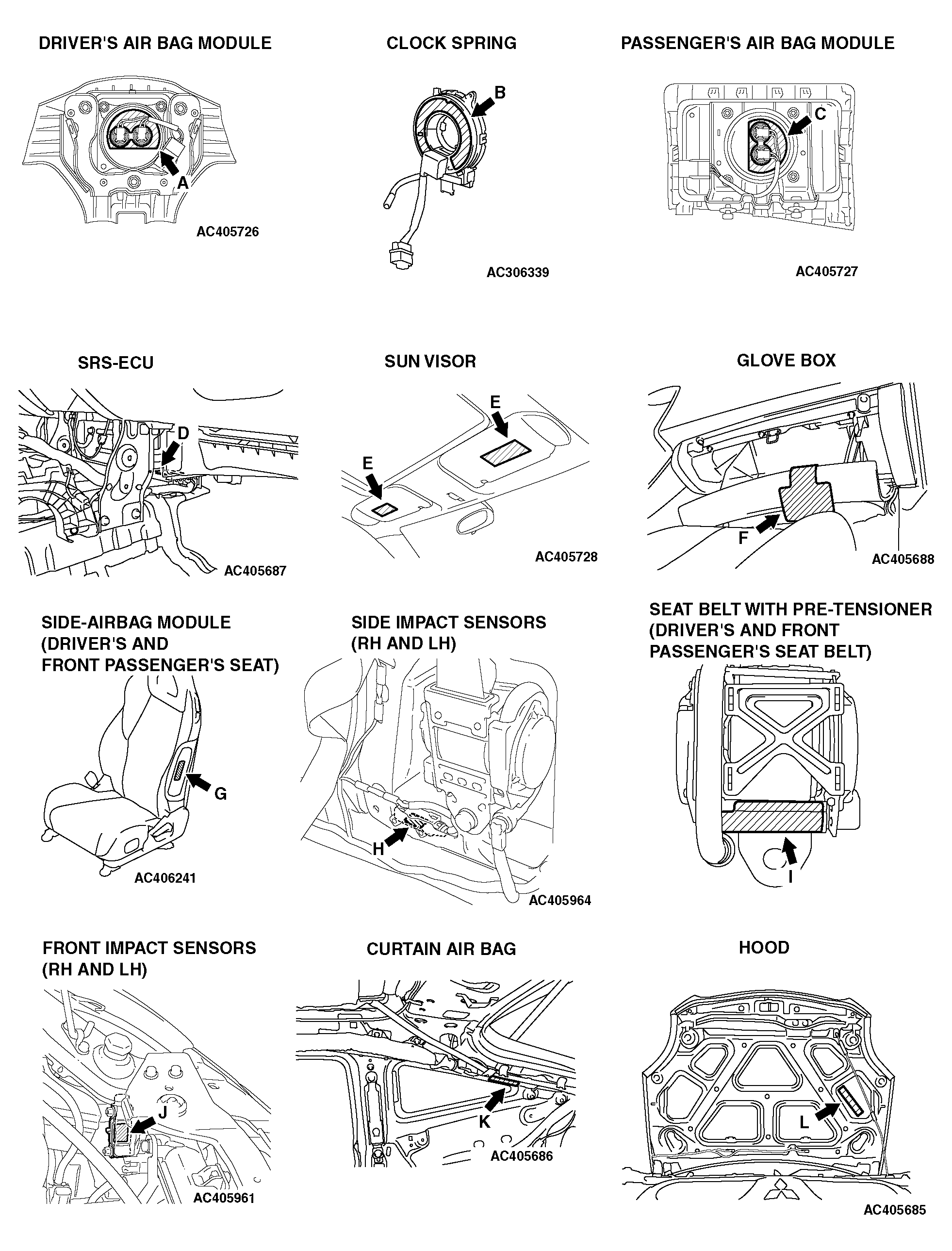 DRIVER'S AIR BAG MODULE

A

AC405726

CLOCK SPRING

B

AC306339

PASSENGER'S AIR BAG MODULE

C

AC405727

SRS-ECU

D

AC405687

SUN VISOR

E

E

AC405728

GLOVE BOX

F

AC405688

SIDE-AIRBAG MODULE (DRIVER'S AND FRONT PASSENGER'S SEAT)

G

AC406241

SIDE IMPACT SENSORS (RH AND LH)

H

AC405964

SEAT BELT WITH PRE-TENSIONER (DRIVER'S AND FRONT PASSENGER'S SEAT BELT)

I

FRONT IMPACT SENSORS (RH AND LH)

J

AC405961

CURTAIN AIR BAG

K

AC405686

HOOD

L

AC405685