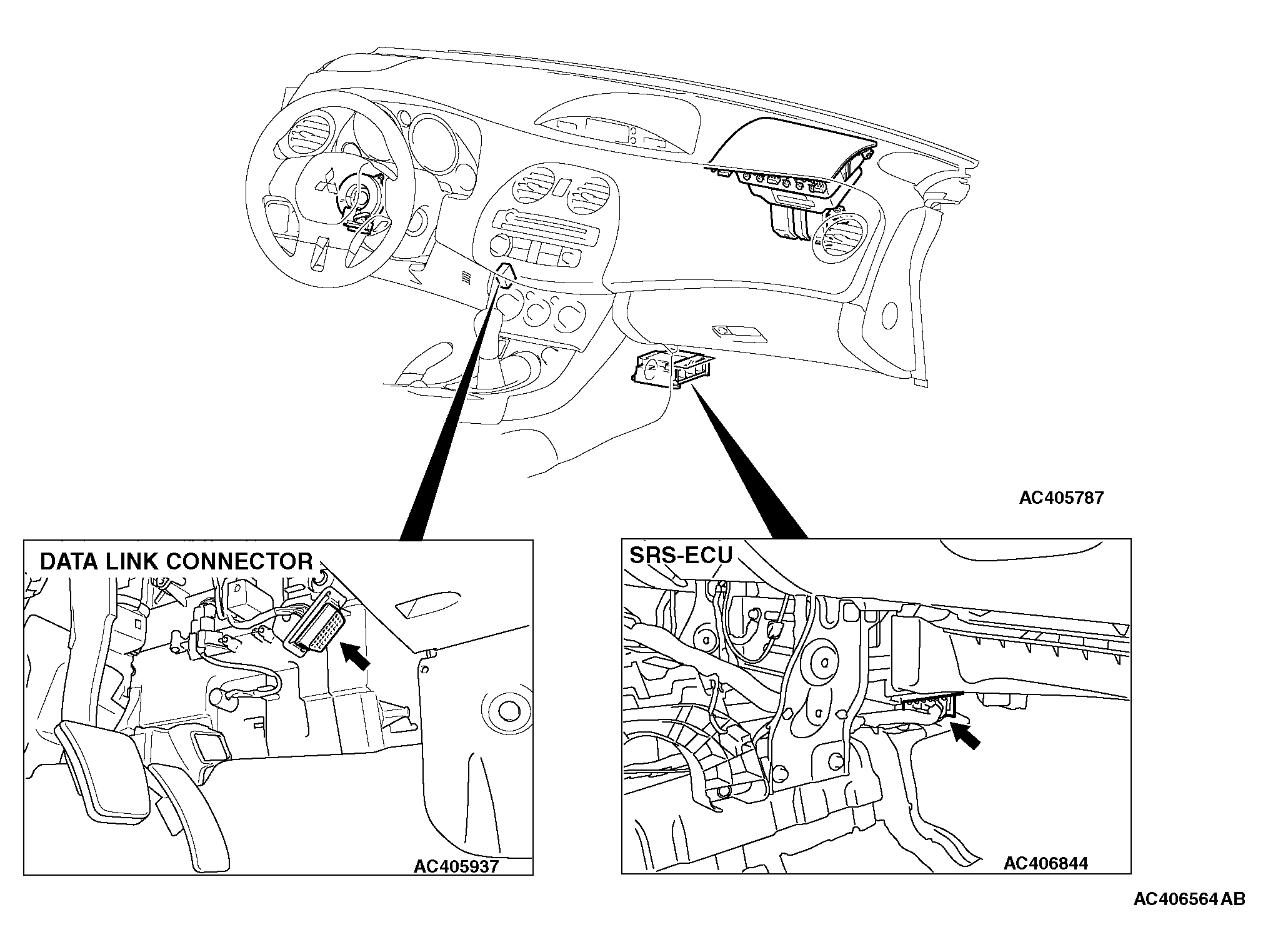 AC405787

DATA LINK CONNECTOR

AC405937

SRS-ECU

AC406844

AC406564 AB