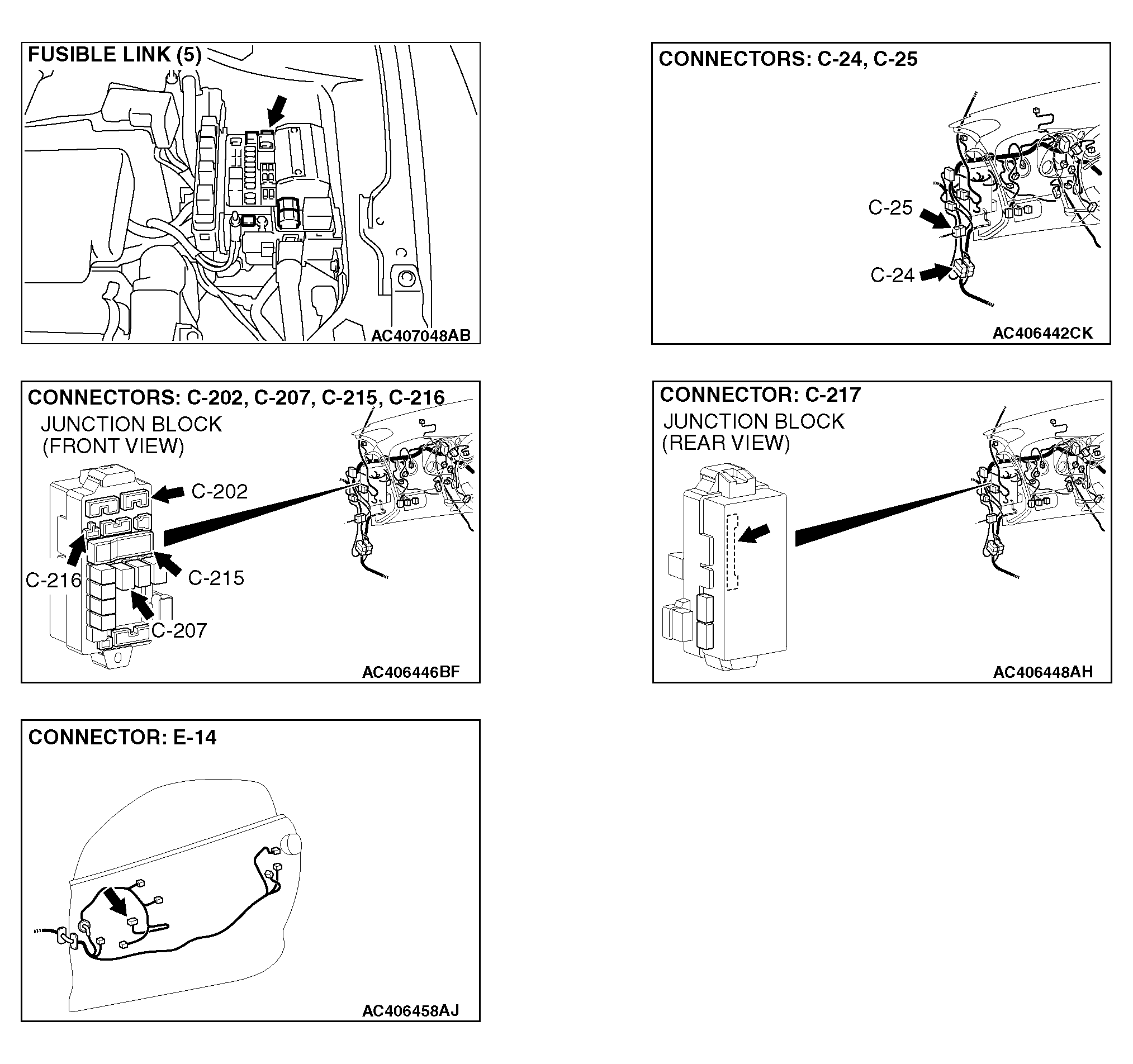 FUSIBLE LINK (5)

AC407048AB

CONNECTORS: C-24, C-25

C-25

C-24

AC406442CK

CONNECTORS: C-202, C-207, C-215, C-216

JUNCTION BLOCK (FRONT VIEW)

C-202

C-216

C-215

C-207

AC406446BF

CONNECTOR: C-217

JUNCTION BLOCK (REAR VIEW)

AC406448AH

CONNECTOR: E-14

AC406458AJ