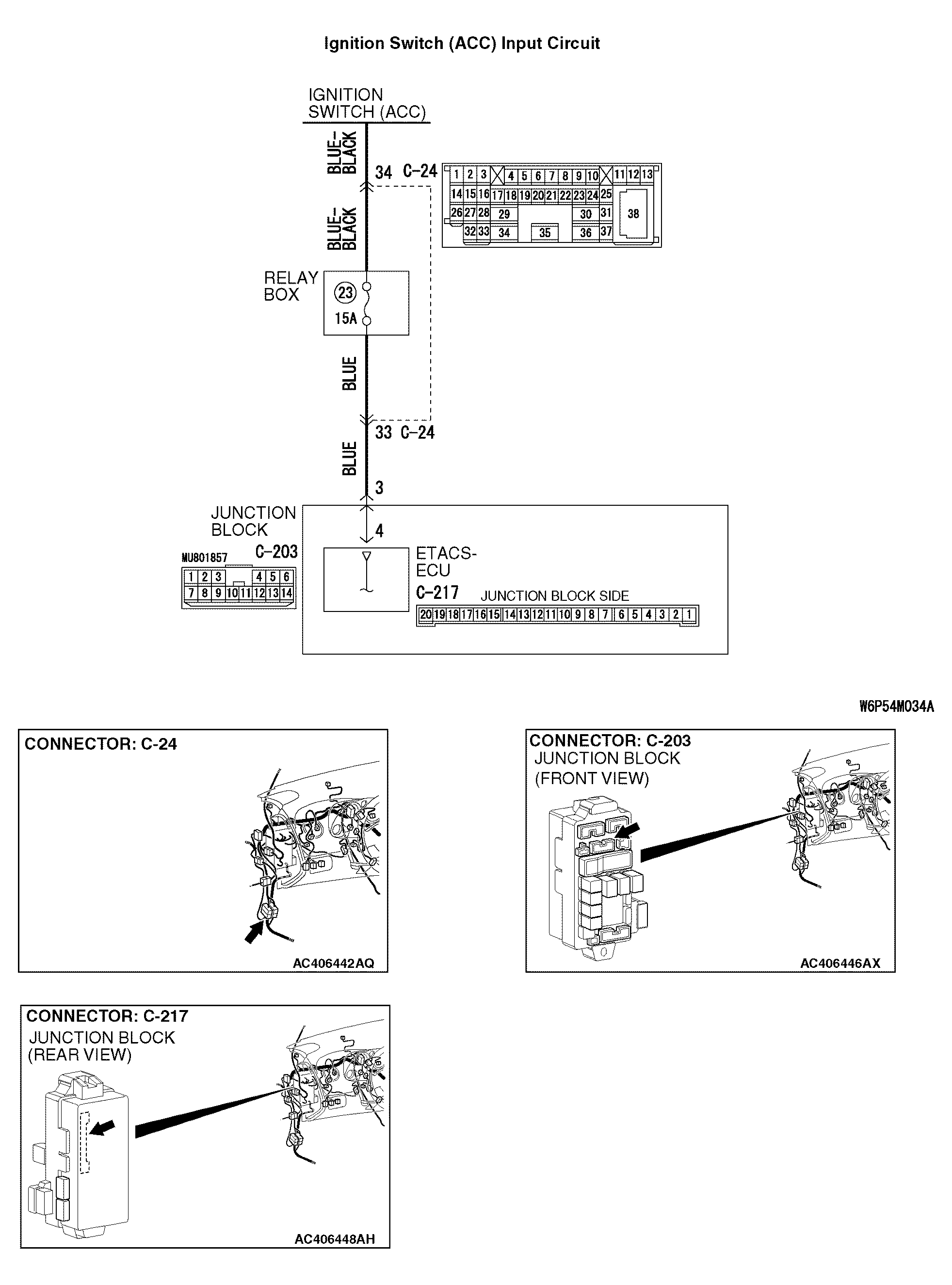 Ignition Switch (ACC) Input Circuit

IGNITION SWITCH (ACC)

BLUE-BLACK

34 C-24

1 2 3 4 5 6 7 8 9 10 11 12 13
14 15 16 17 18 19 20 21 22 23 24 25
26 27 28 29 30 31 38
32 33 34 35 36 37

BLUE-BLACK

RELAY BOX

23

15A

BLUE

33 C-24

BLUE

3

JUNCTION BLOCK

4

MU801857

C-203

1 2 3 4 5 6
7 8 9 10 11 12 13 14

ETACS-ECU

C-217

JUNCTION BLOCK SIDE

20 19 18 17 16 15 14 13 12 11 10 9 8 7 6 5 4 3 2 1

W6P54M034A

CONNECTOR: C-24

AC406442AQ

CONNECTOR: C-203
JUNCTION BLOCK
(FRONT VIEW)

AC406446AX

CONNECTOR: C-217
JUNCTION BLOCK
(REAR VIEW)

AC406448AH