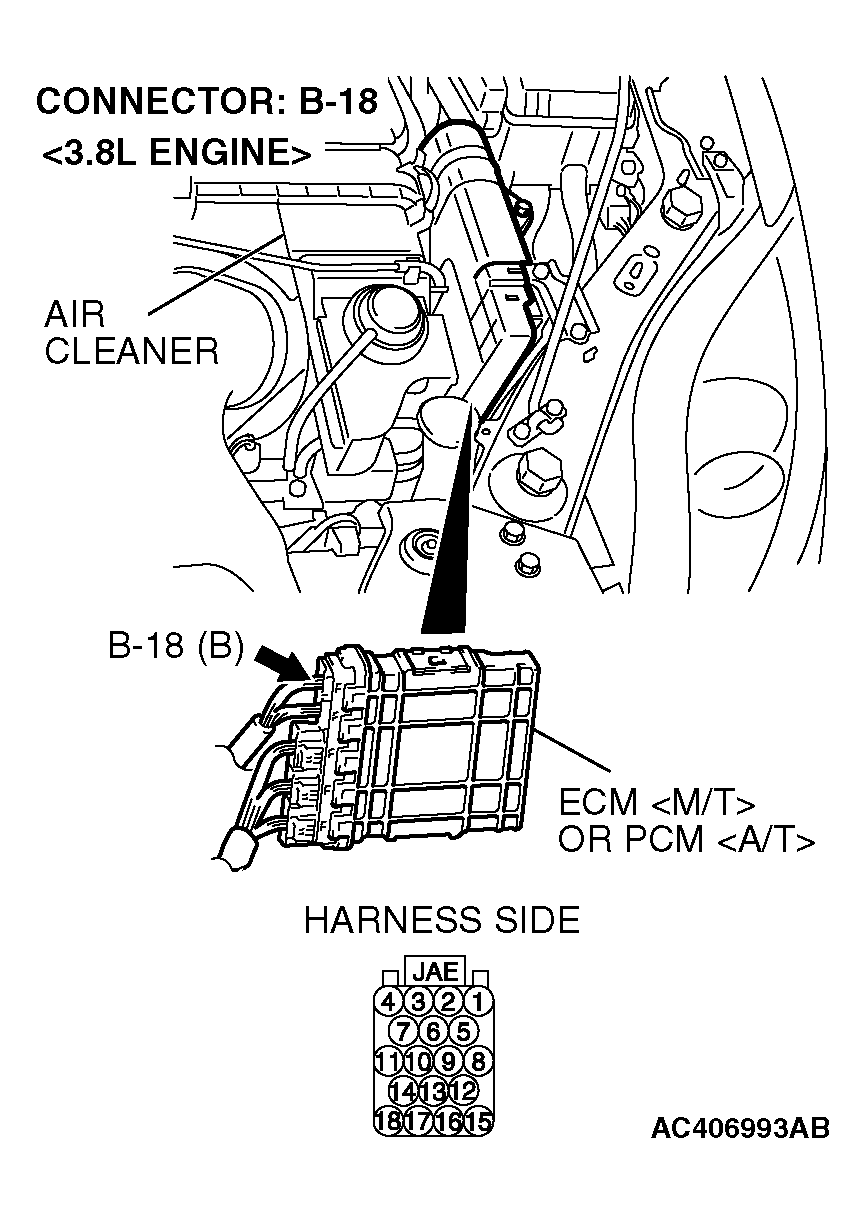 CONNECTOR: B-18
<3.8L ENGINE>

AIR
CLEANER

B-18 (B)

ECM <M/T>
OR PCM <A/T>

HARNESS SIDE

JAE

4 3 2 1
7 6 5
11 10 9 8
14 13 12
18 17 16 15

AC406993AB