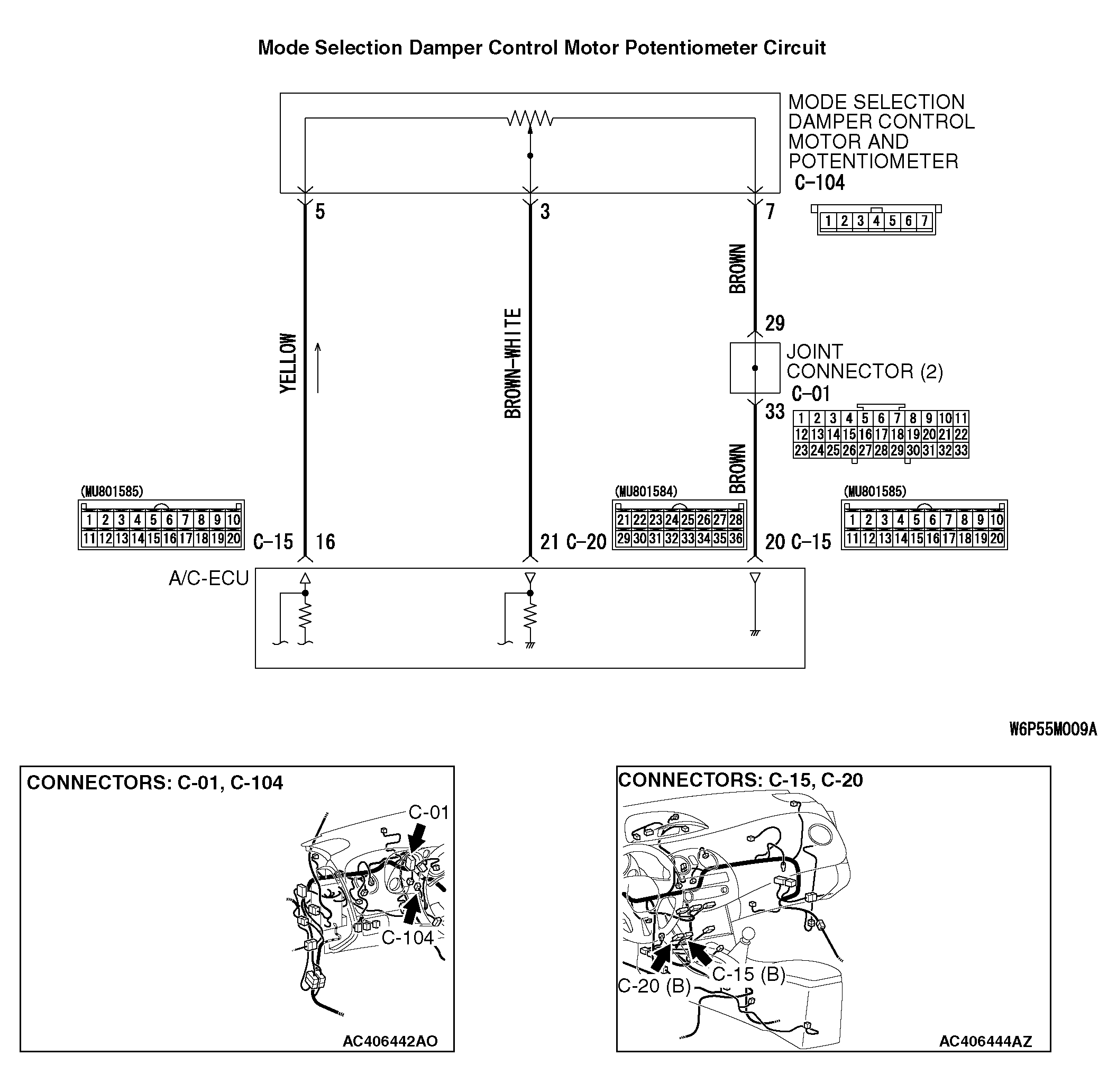 Mode Selection Damper Control Motor Potentiometer Circuit

MODE SELECTION DAMPER CONTROL MOTOR AND POTENTIOMETER
C-104

| 1 | 2 | 3 | 4 | 5 | 6 | 7 |
|---|---|---|---|---|---|---|

5
3
7

YELLOW
BROWN-WHITE
BROWN

29
JOINT CONNECTOR (2)
C-01
33

| 1 | 2 | 3 | 4 | 5 | 6 | 7 | 8 | 9 | 10 | 11 |
|---|---|---|---|---|---|---|---|---|---|---|
| 12 | 13 | 14 | 15 | 16 | 17 | 18 | 19 | 20 | 21 | 22 |
| 23 | 24 | 25 | 26 | 27 | 28 | 29 | 30 | 31 | 32 | 33 |

BROWN

(MU801585)

| 1 | 2 | 3 | 4 | 5 | 6 | 7 | 8 | 9 | 10 |
|---|---|---|---|---|---|---|---|---|---|
| 11 | 12 | 13 | 14 | 15 | 16 | 17 | 18 | 19 | 20 |

C-15 16

21 C-20

(MU801584)

| 21 | 22 | 23 | 24 | 25 | 26 | 27 | 28 |
|---|---|---|---|---|---|---|---|
| 29 | 30 | 31 | 32 | 33 | 34 | 35 | 36 |

20 C-15

(MU801585)

| 1 | 2 | 3 | 4 | 5 | 6 | 7 | 8 | 9 | 10 |
|---|---|---|---|---|---|---|---|---|---|
| 11 | 12 | 13 | 14 | 15 | 16 | 17 | 18 | 19 | 20 |

A/C-ECU

W6P55M009A

CONNECTORS: C-01, C-104
C-01
C-104
AC406442AO

CONNECTORS: C-15, C-20
C-20 (B)
C-15 (B)
AC406444AZ