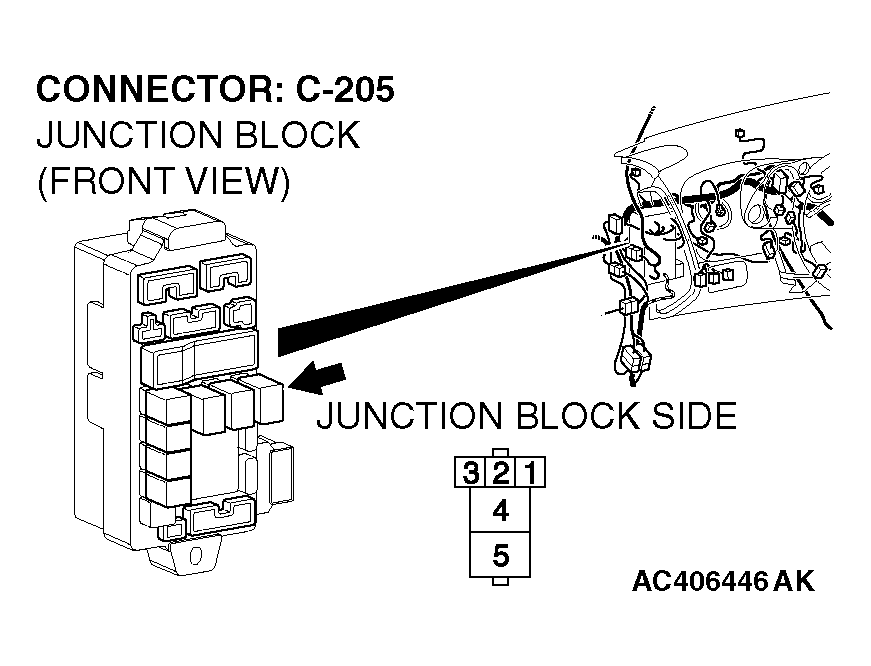 CONNECTOR: C-205
JUNCTION BLOCK
(FRONT VIEW)

JUNCTION BLOCK SIDE

3 2 1
4
5

AC406446 AK